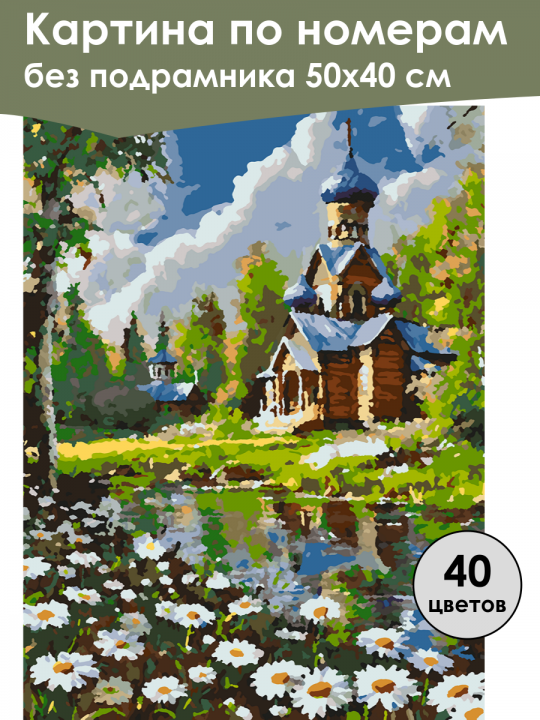 Картина по номерам
без подрамника 50х40 см

40
цветов