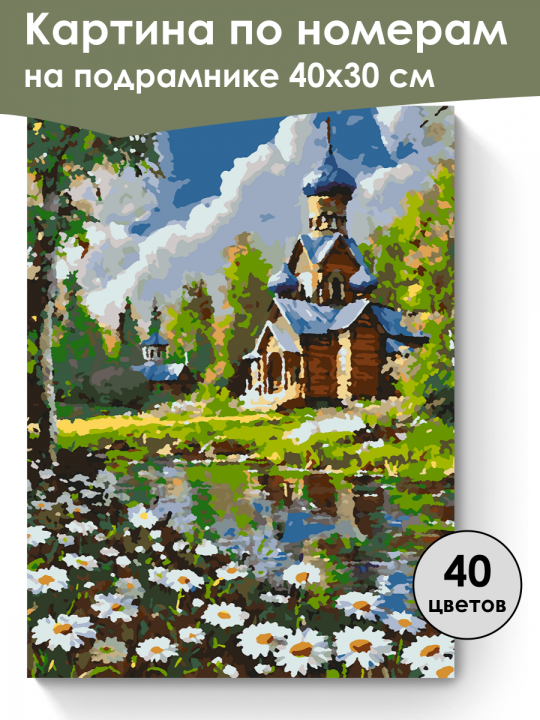 Картина по номерам
на подрамнике 40х30 см

40
цветов