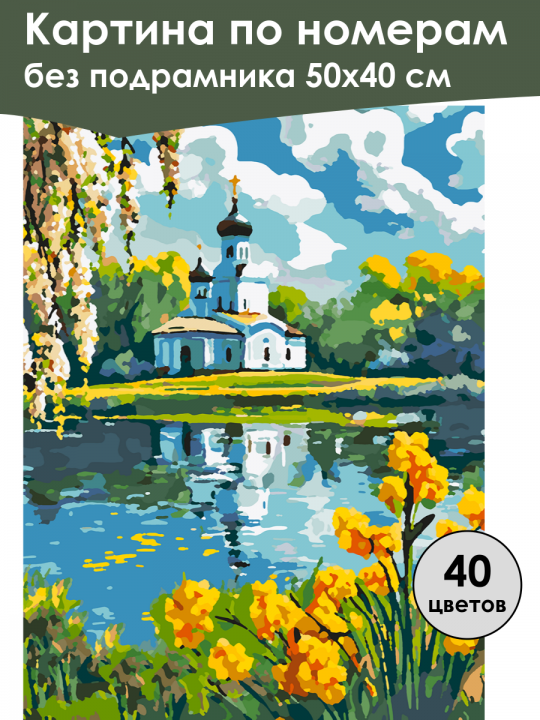 Картина по номерам
без подрамника 50х40 см

40
цветов