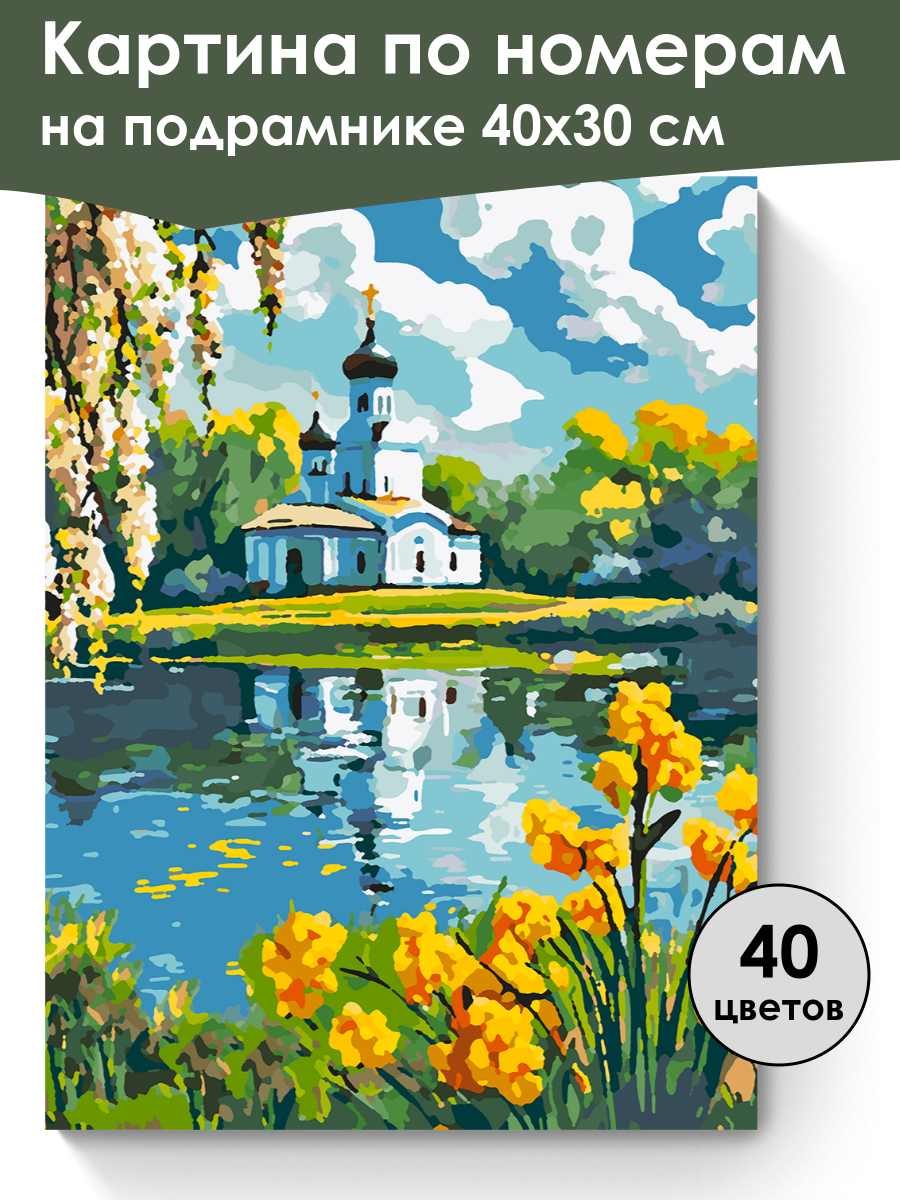 Картина по номерам на подрамнике 40х30 см

40 цветов