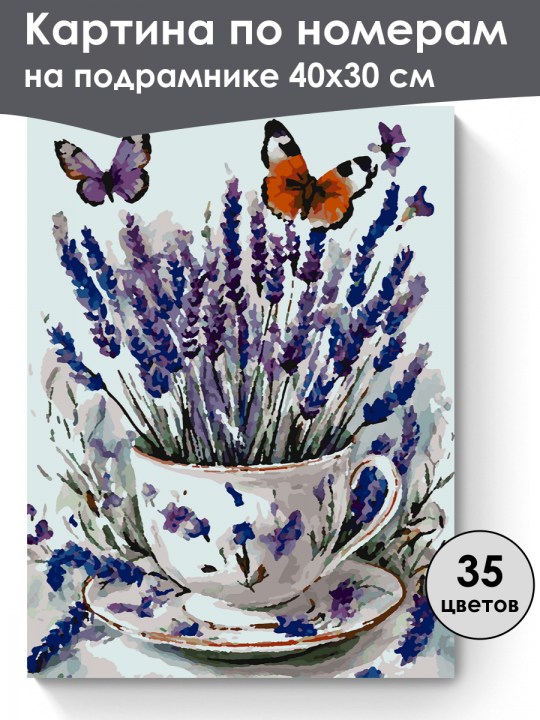 Картина по номерам
на подрамнике 40х30 см

35
цветов