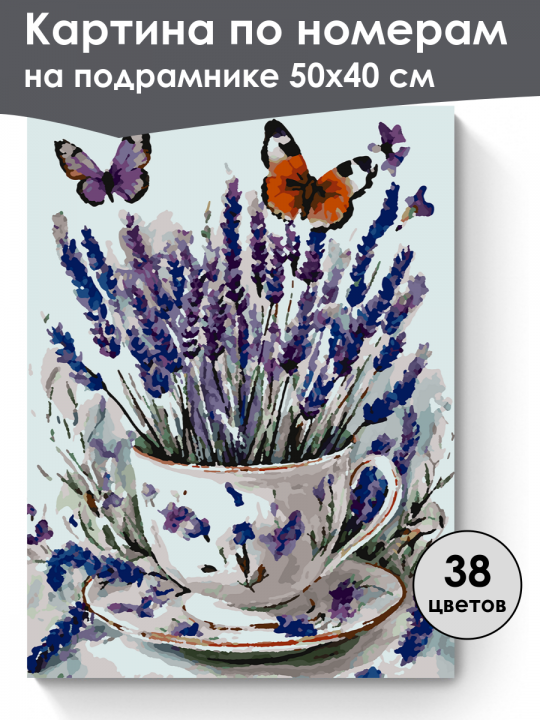 Картина по номерам
на подрамнике 50х40 см

38
цветов