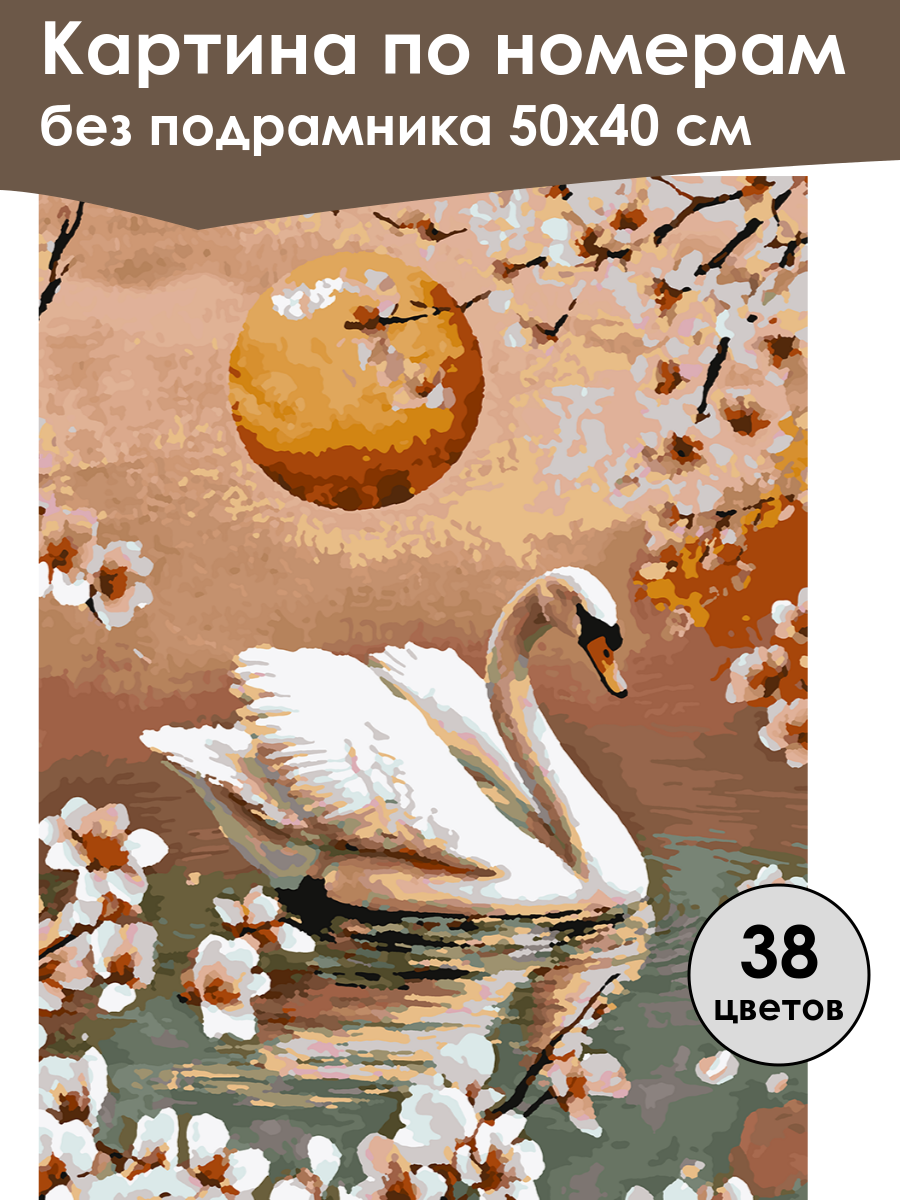 Картина по номерам
без подрамника 50х40 см

38
цветов