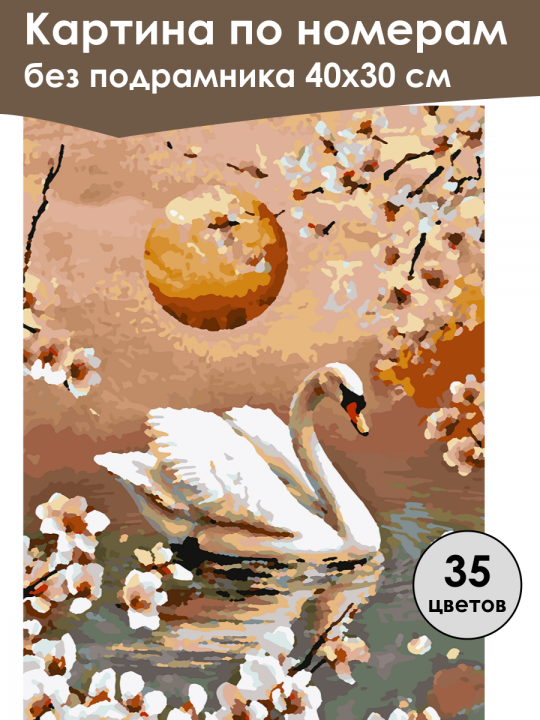 Картина по номерам
без подрамника 40х30 см

35
цветов