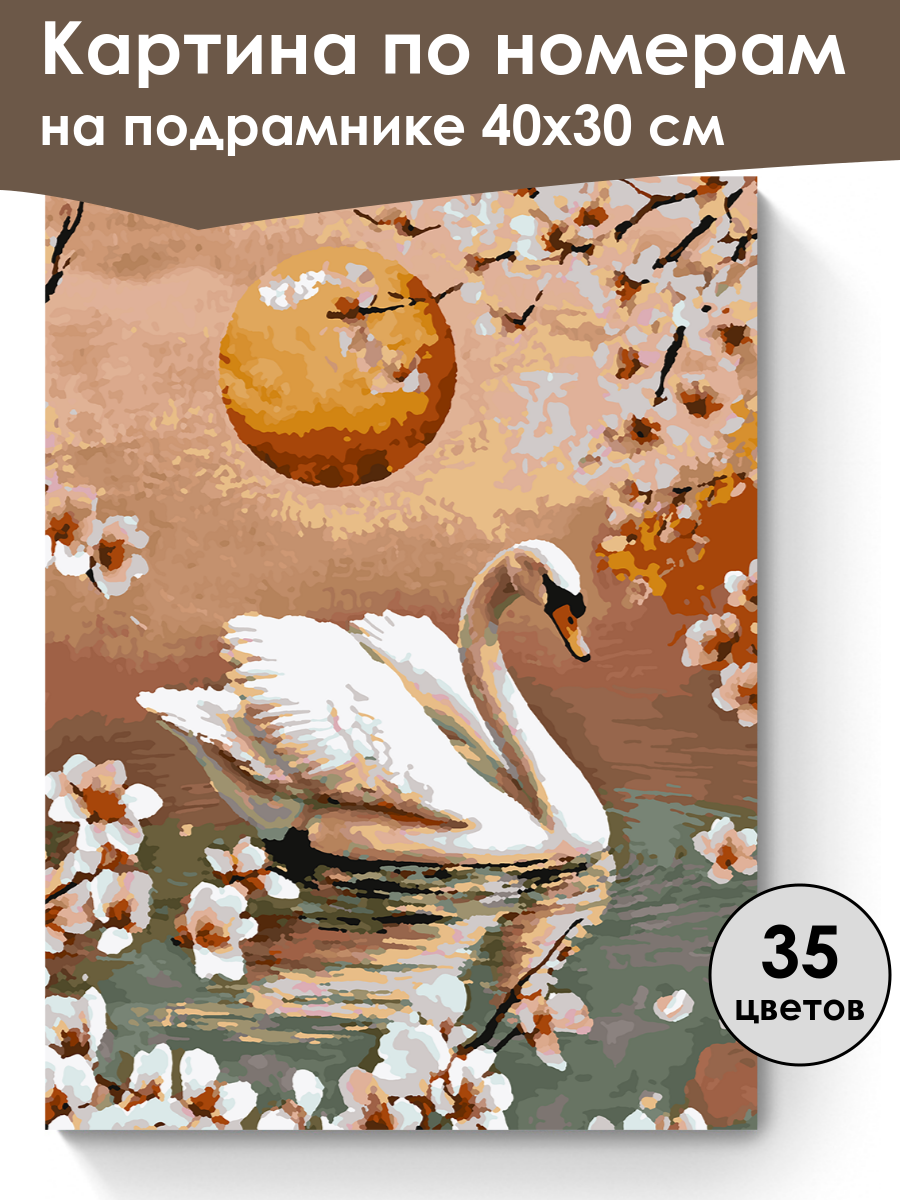 Картина по номерам
на подрамнике 40х30 см

35
цветов