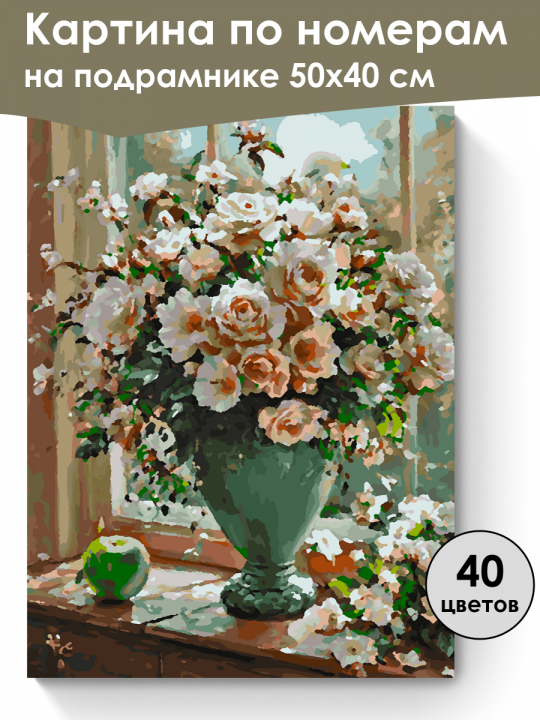 Картина по номерам на подрамнике 50х40 см

40 цветов