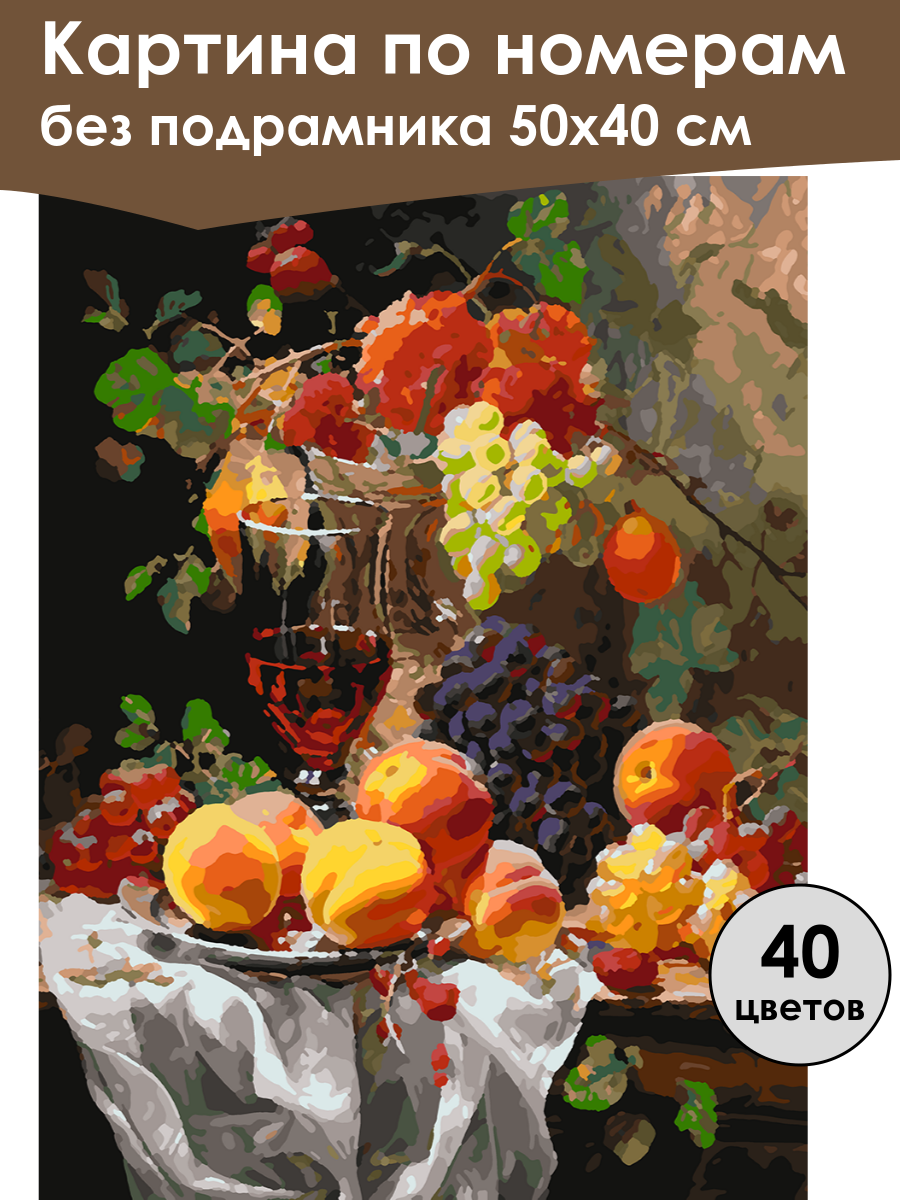 Картина по номерам
без подрамника 50х40 см

40
цветов