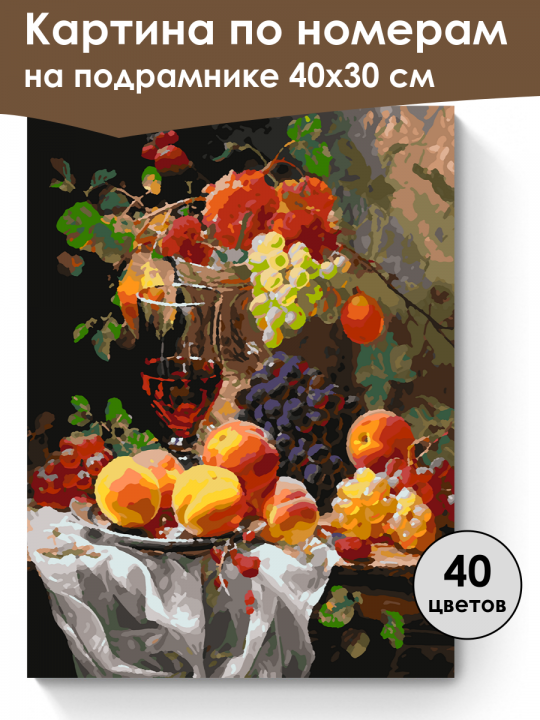 Картина по номерам
на подрамнике 40х30 см

40
цветов