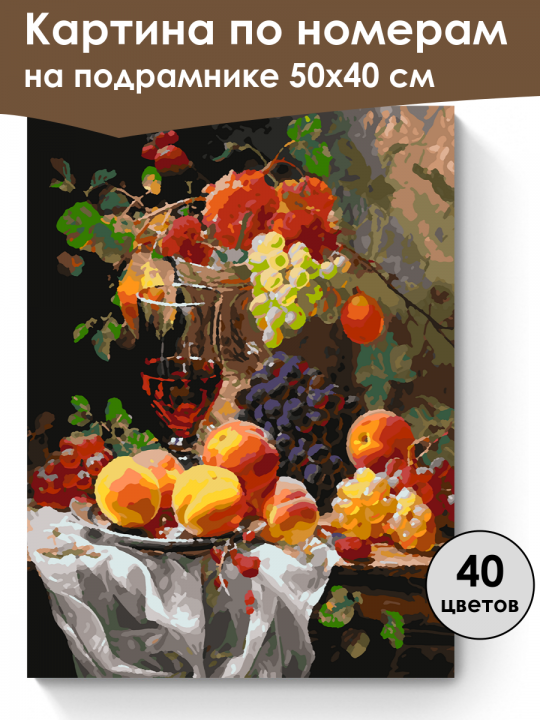 Картина по номерам на подрамнике 50х40 см

40 цветов