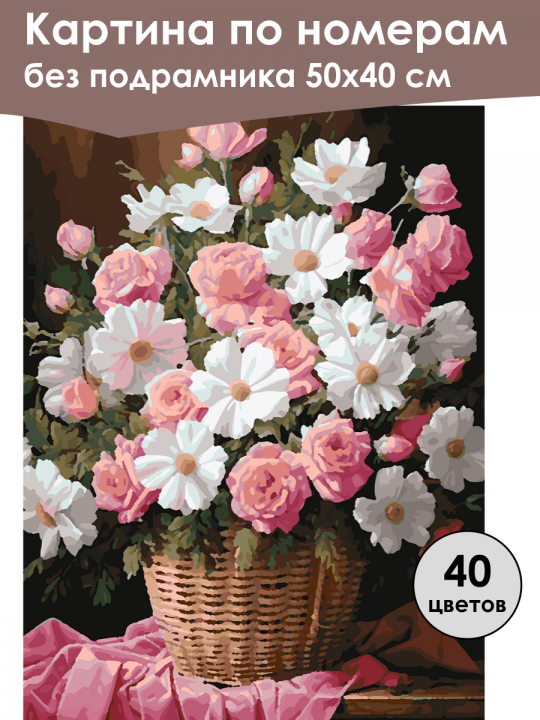 Картина по номерам
без подрамника 50х40 см

40
цветов