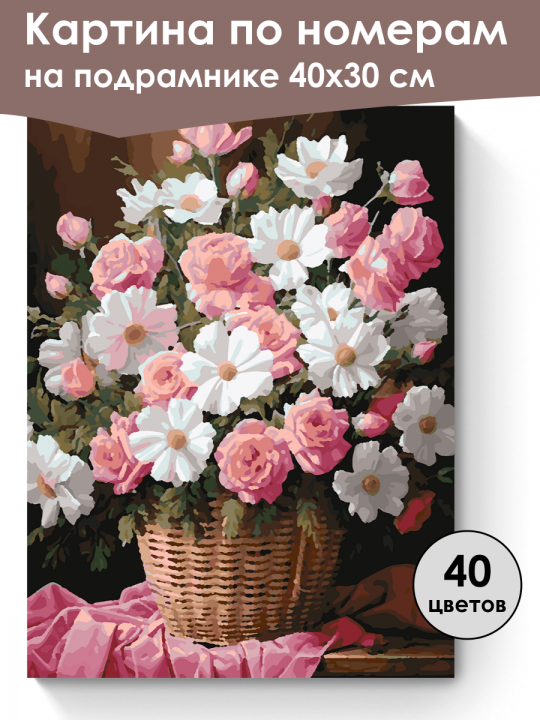 Картина по номерам на подрамнике 40х30 см

40 цветов