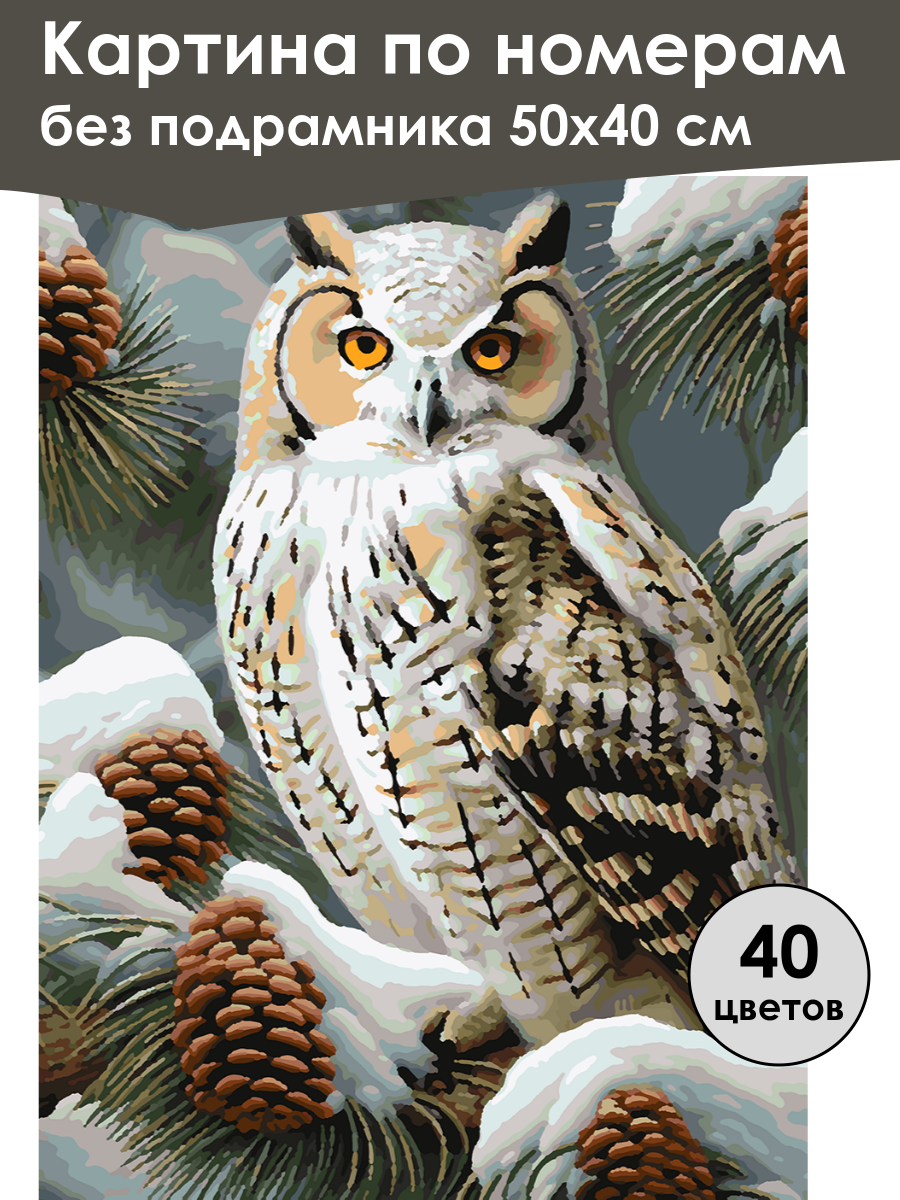 Картина по номерам
без подрамника 50х40 см

40
цветов