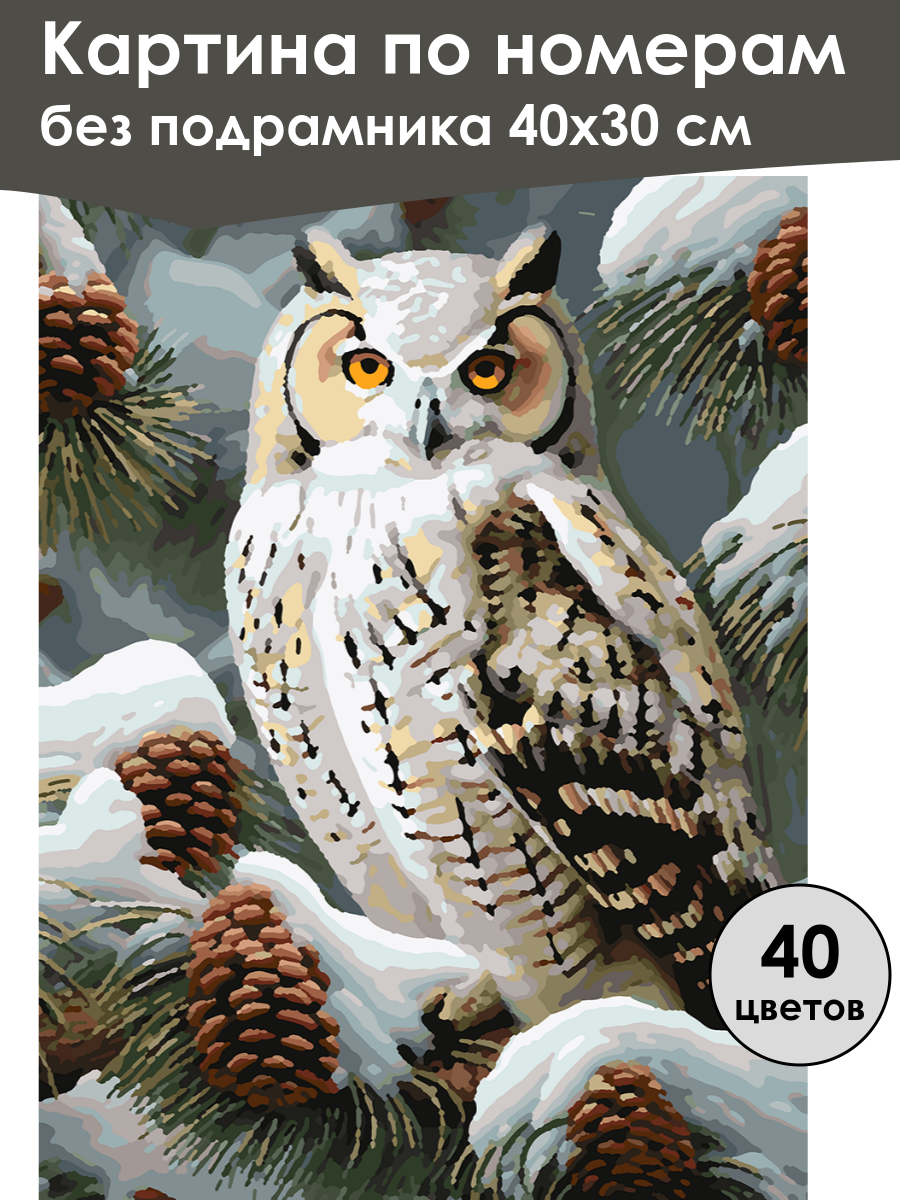 Картина по номерам
без подрамника 40х30 см

40
цветов