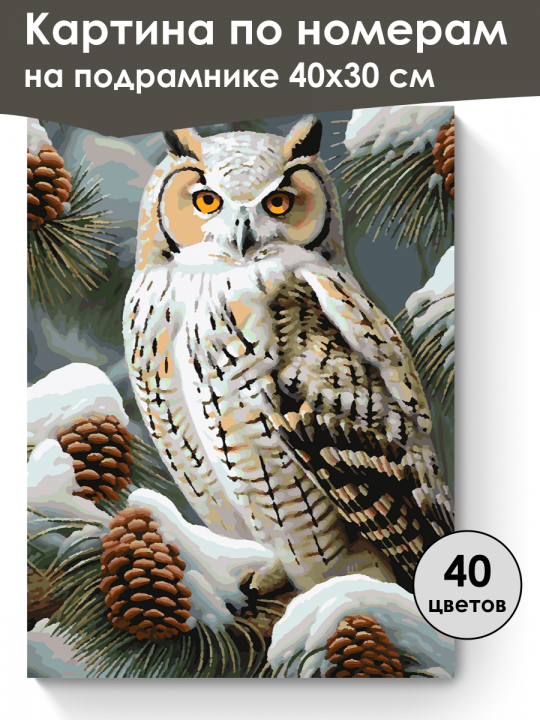 Картина по номерам на подрамнике 40х30 см

40 цветов