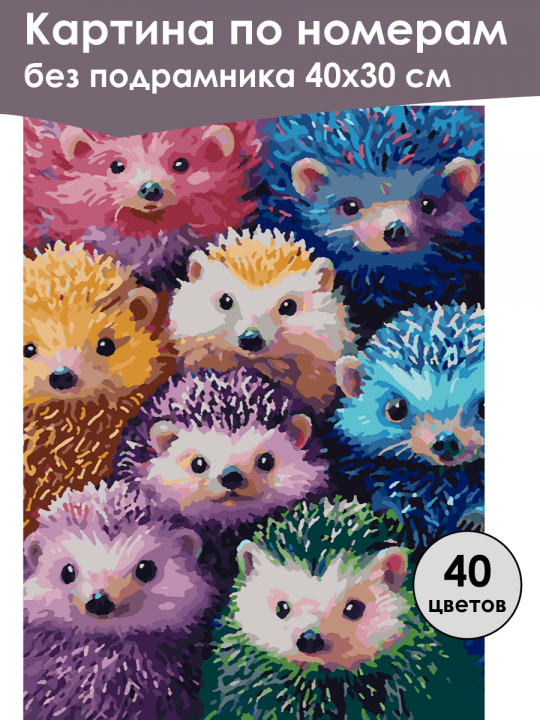 Картина по номерам
без подрамника 40х30 см

40
цветов