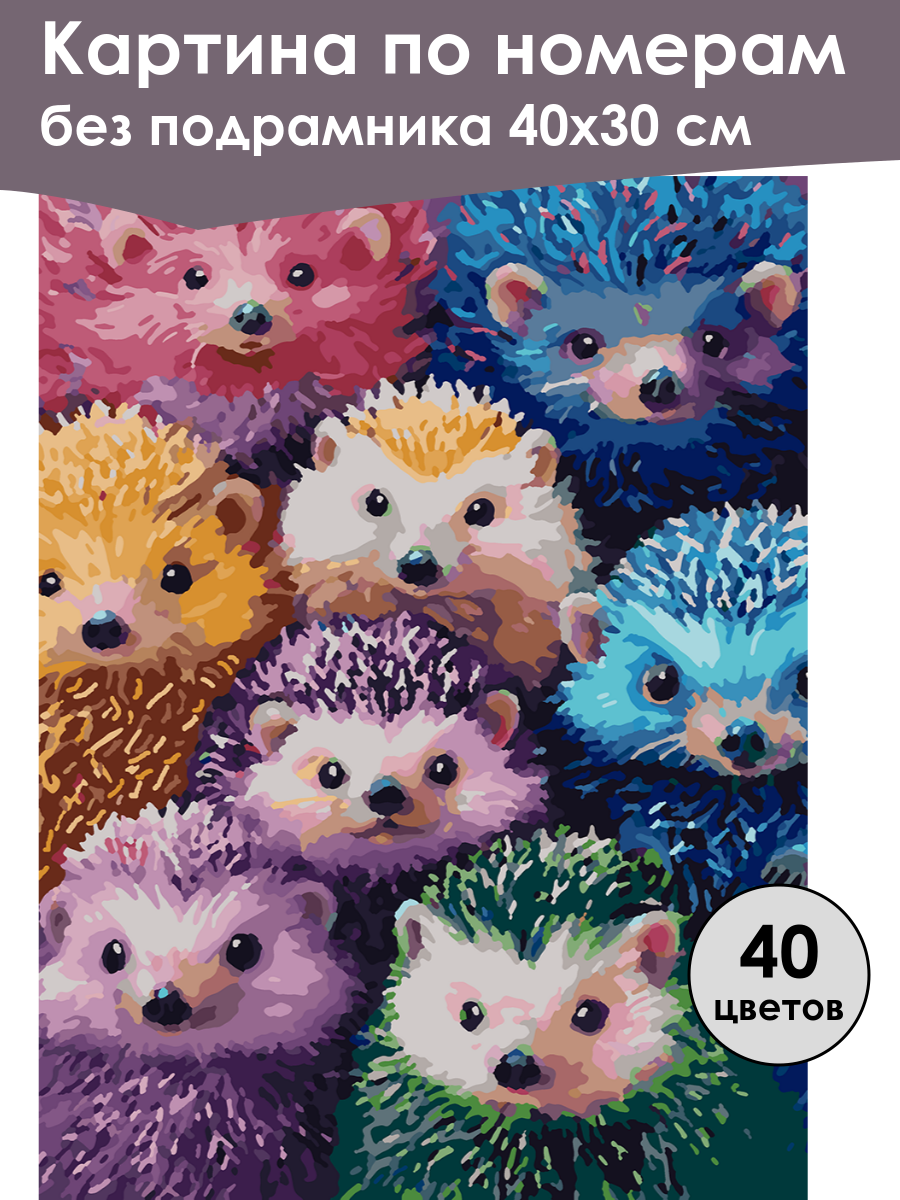 Картина по номерам
без подрамника 40х30 см

40
цветов