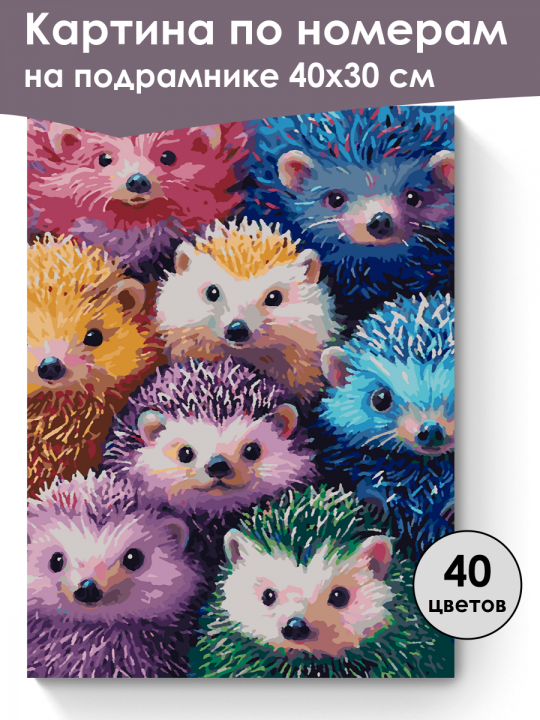 Картина по номерам
на подрамнике 40х30 см

40
цветов