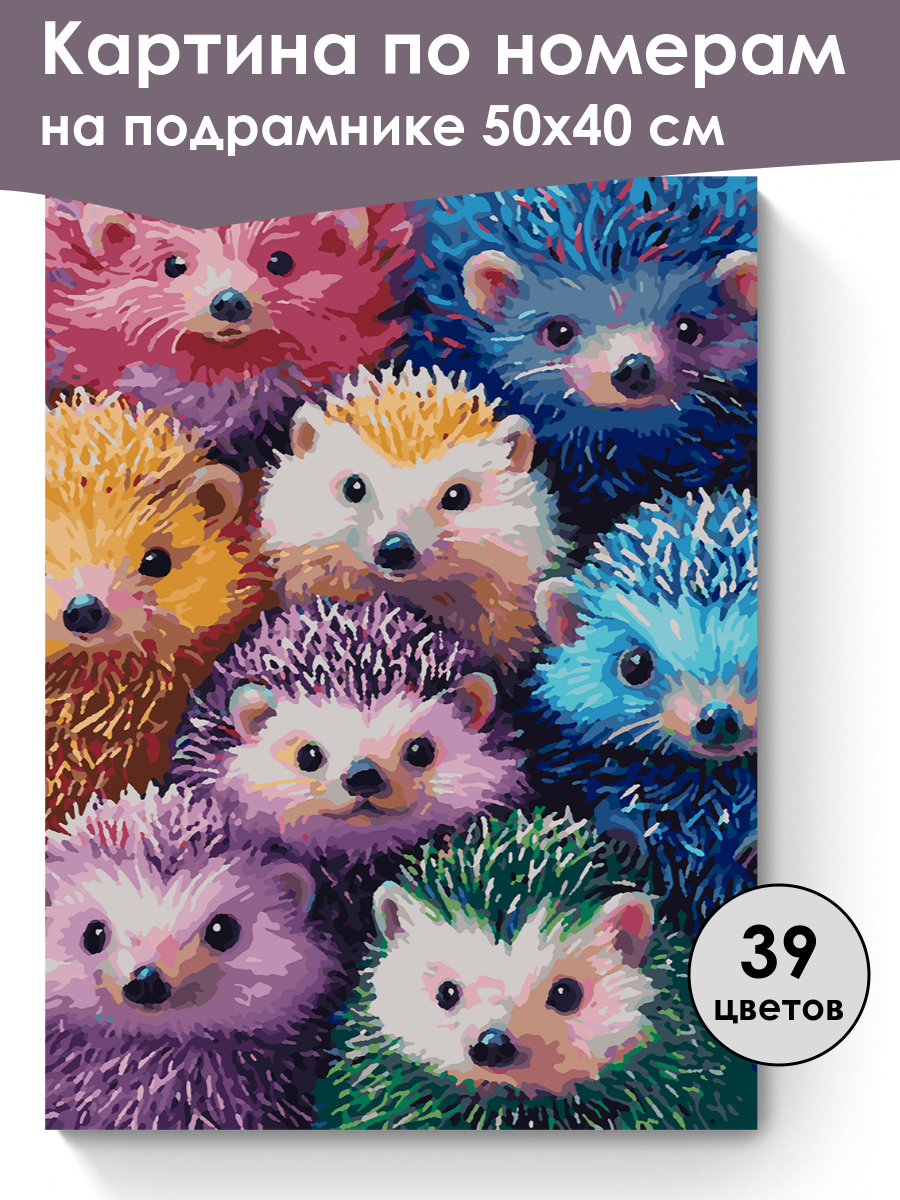 Картина по номерам
на подрамнике 50х40 см

39
цветов