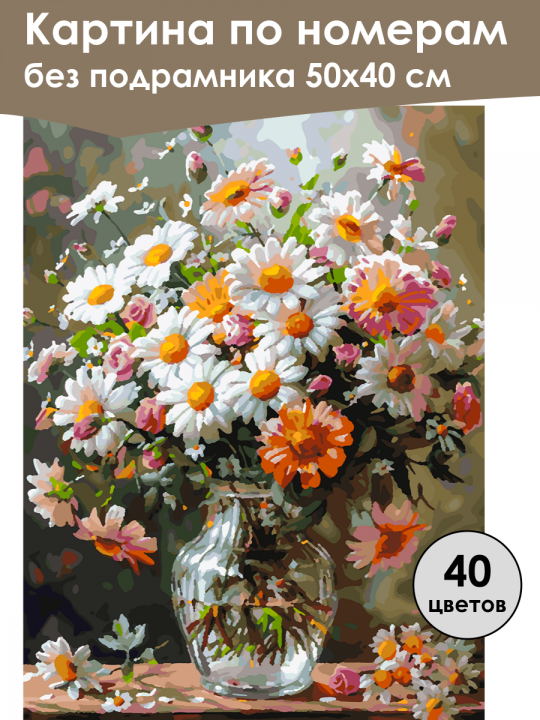 Картина по номерам
без подрамника 50х40 см

40
цветов