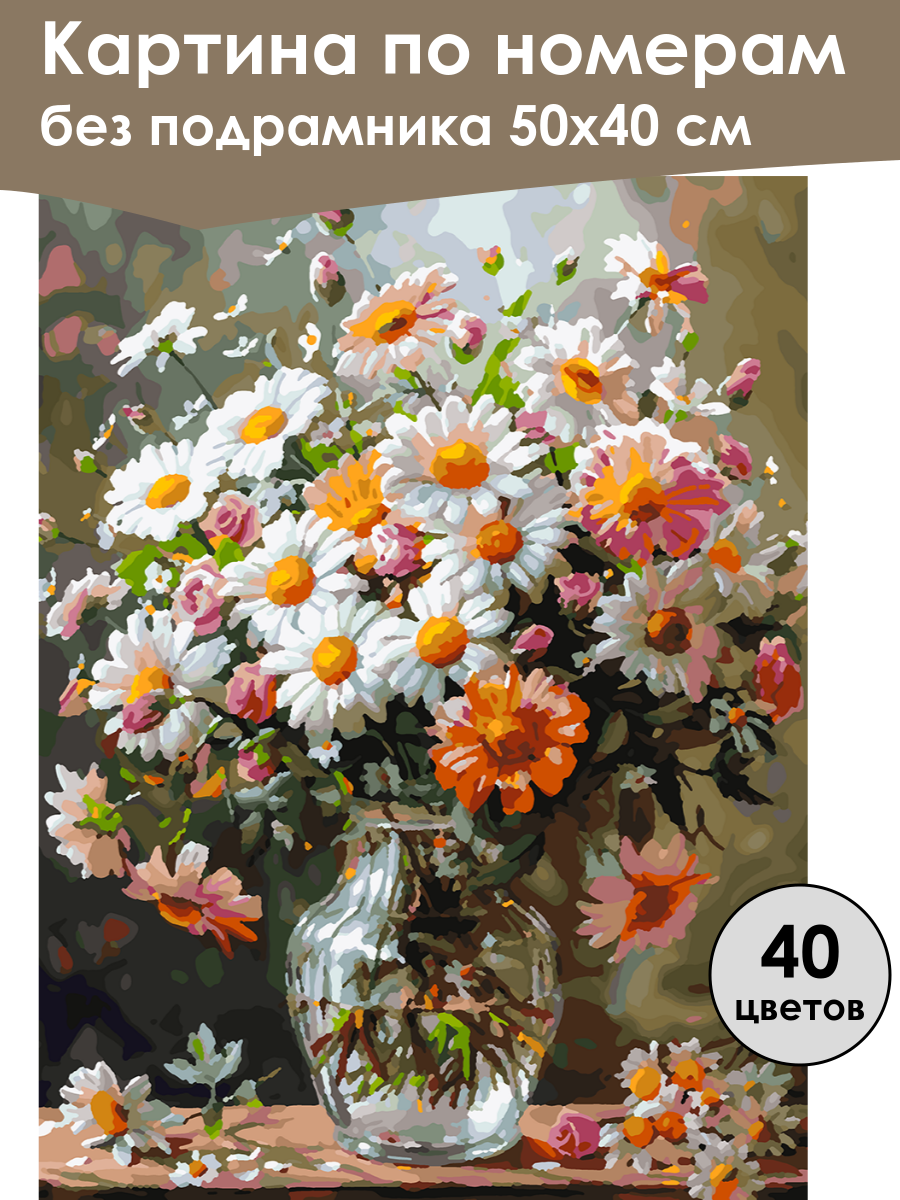 Картина по номерам
без подрамника 50х40 см

40
цветов