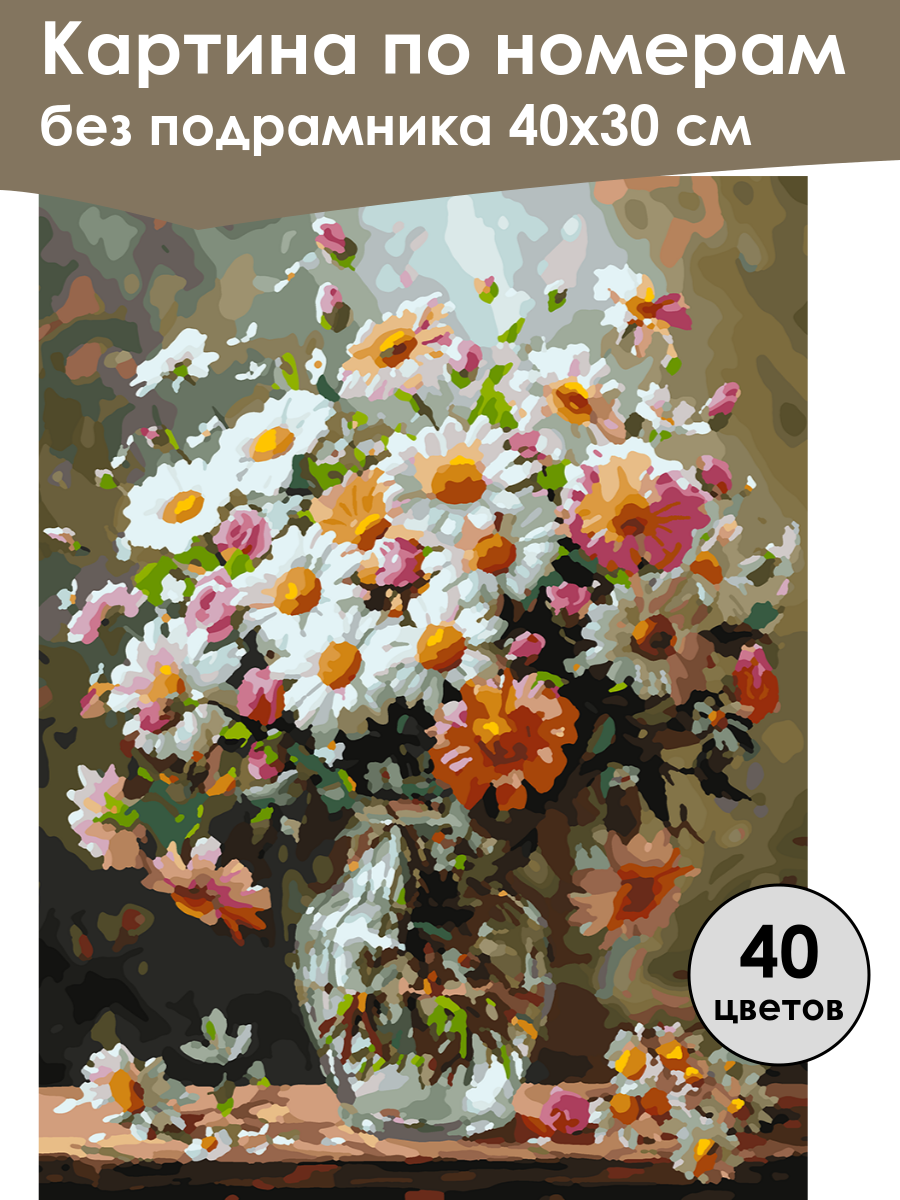 Картина по номерам
без подрамника 40х30 см

40
цветов