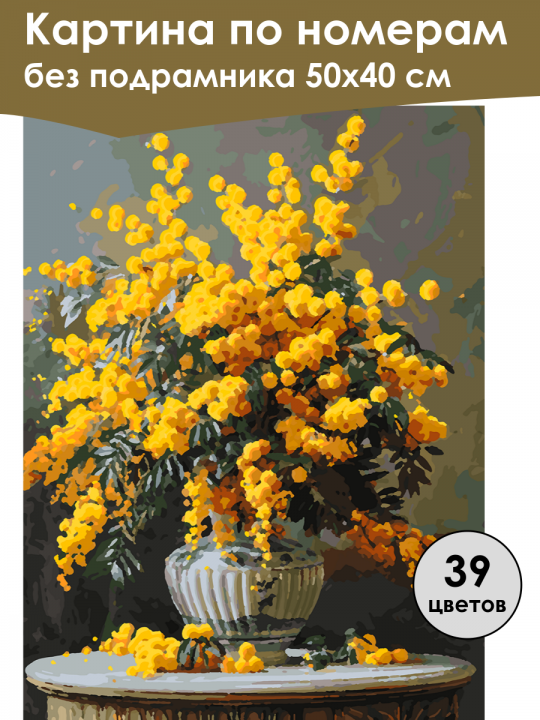 Картина по номерам
без подрамника 50х40 см

39
цветов