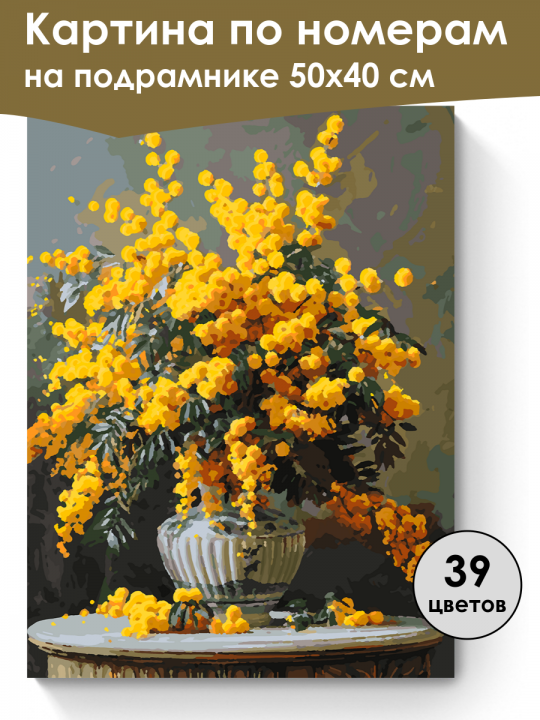 Картина по номерам
на подрамнике 50х40 см

39
цветов