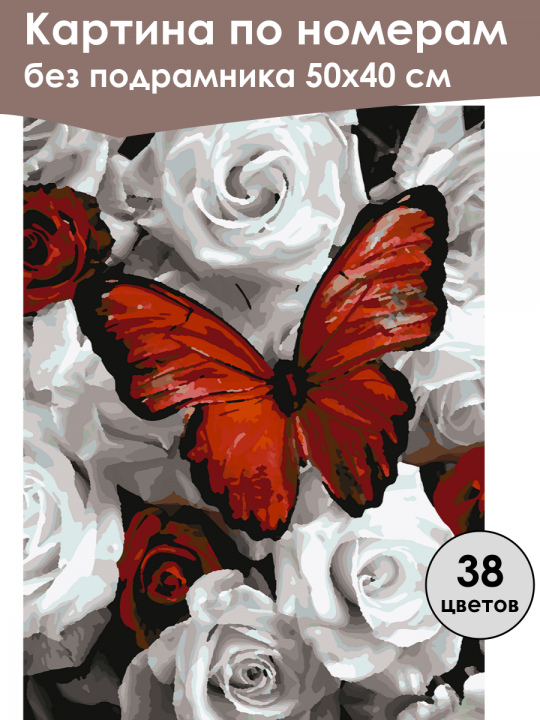 Картина по номерам
без подрамника 50х40 см

38
цветов