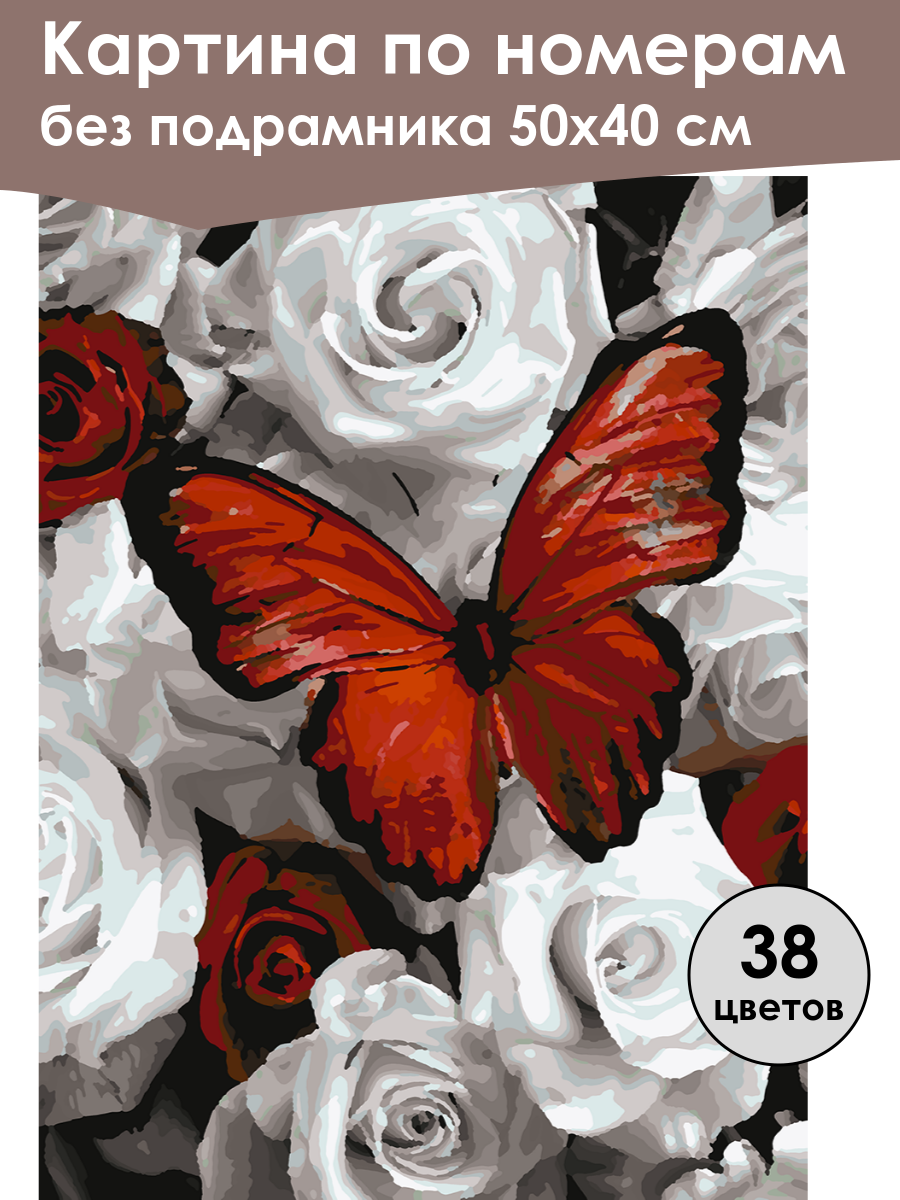 Картина по номерам
без подрамника 50х40 см

38
цветов