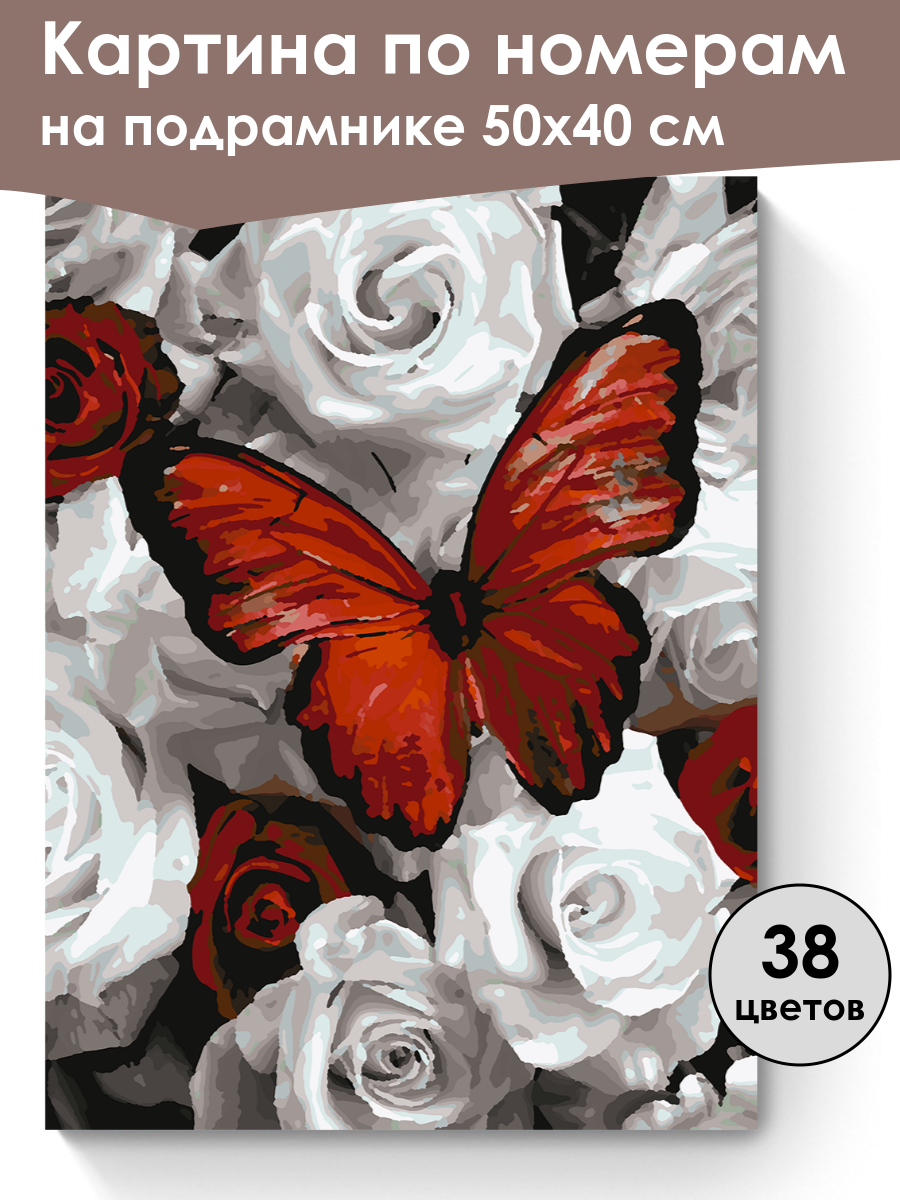 Картина по номерам
на подрамнике 50х40 см

38
цветов