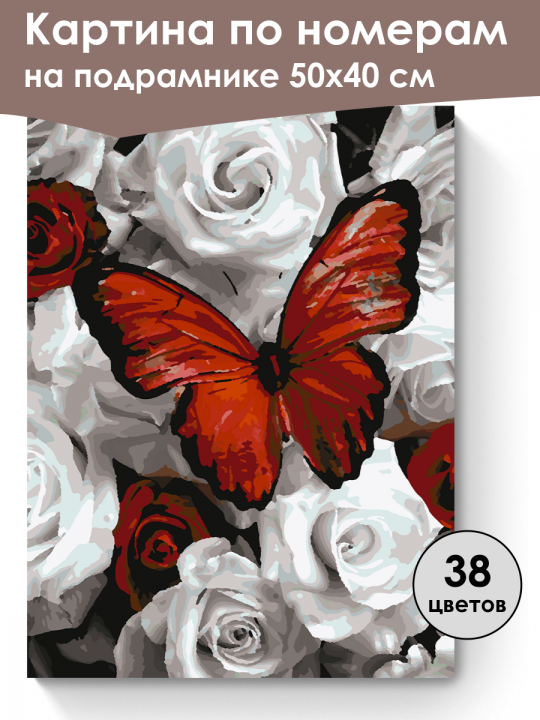 Картина по номерам
на подрамнике 50х40 см

38
цветов