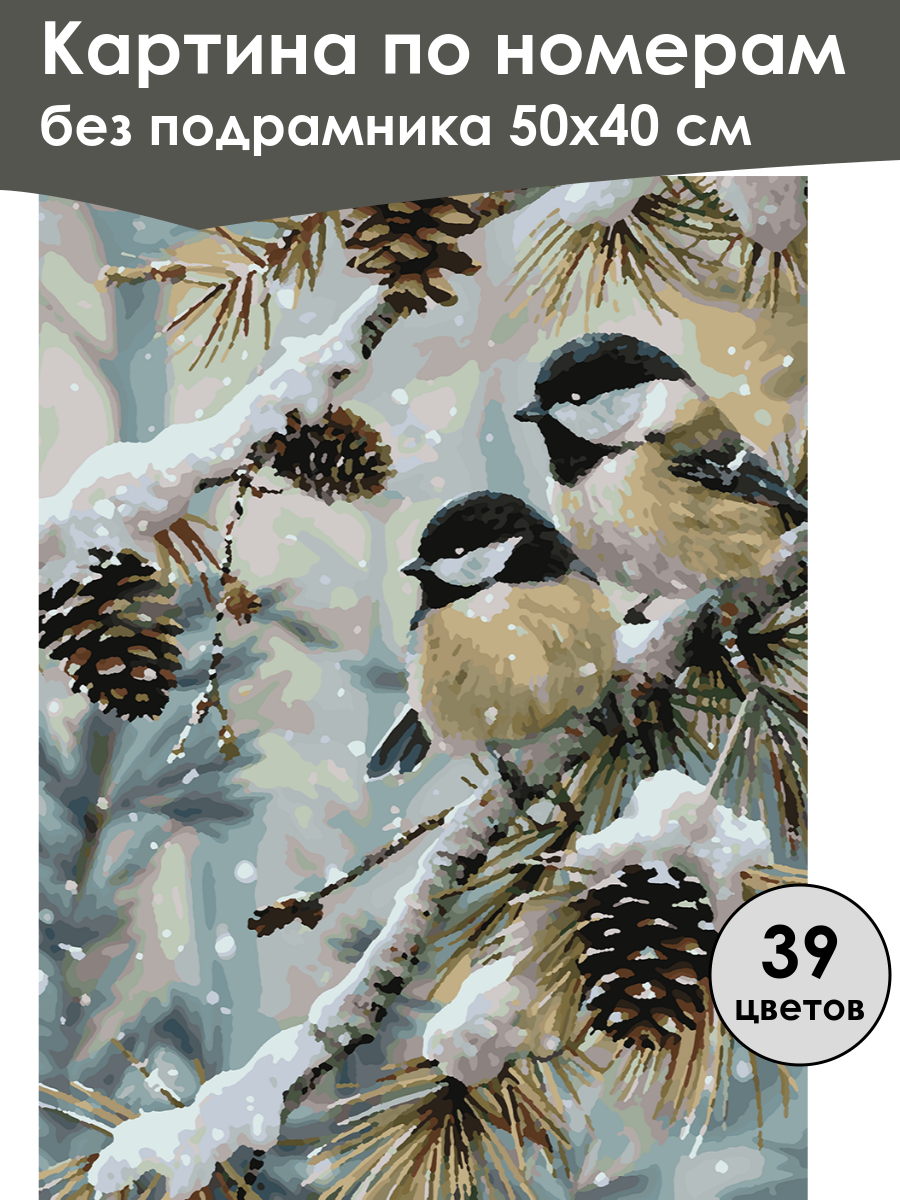 Картина по номерам
без подрамника 50х40 см

39
цветов