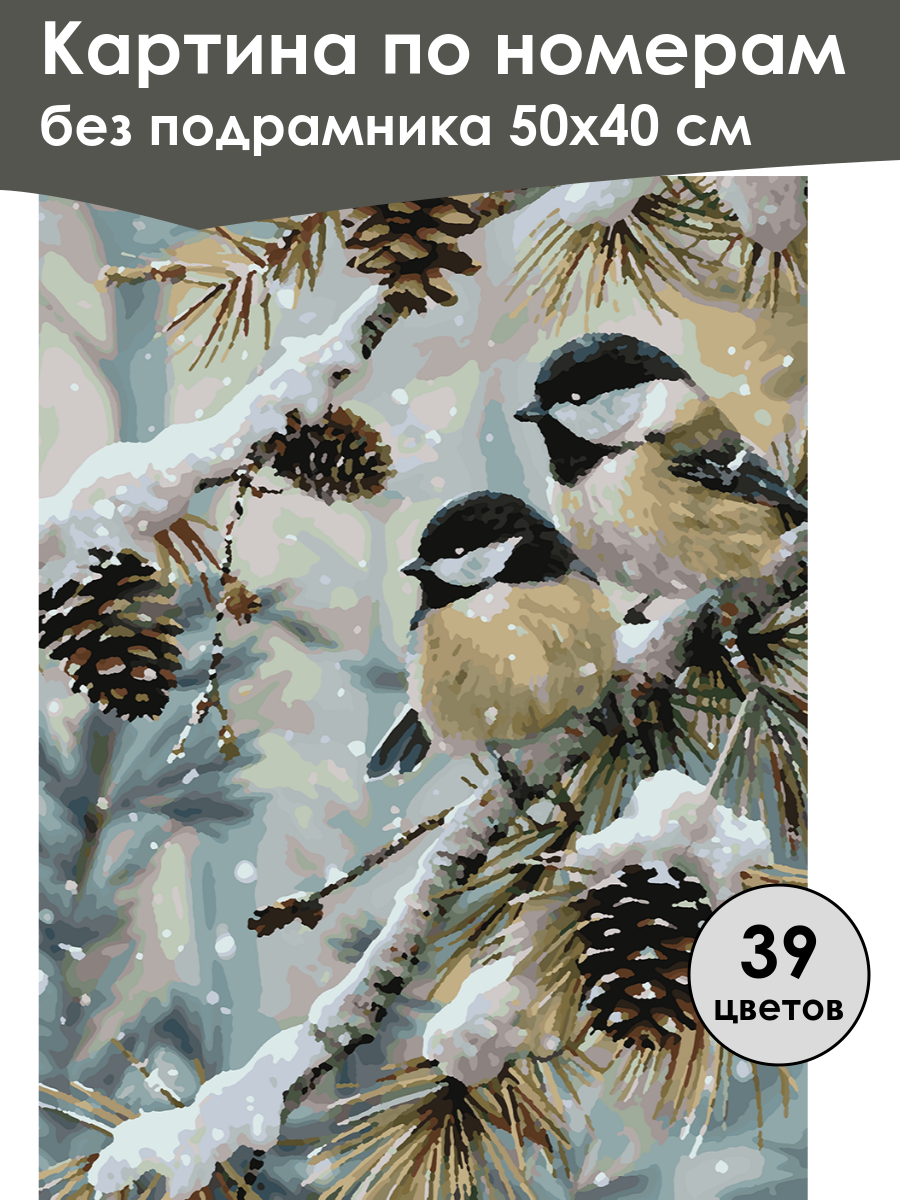 Картина по номерам
без подрамника 50х40 см

39
цветов