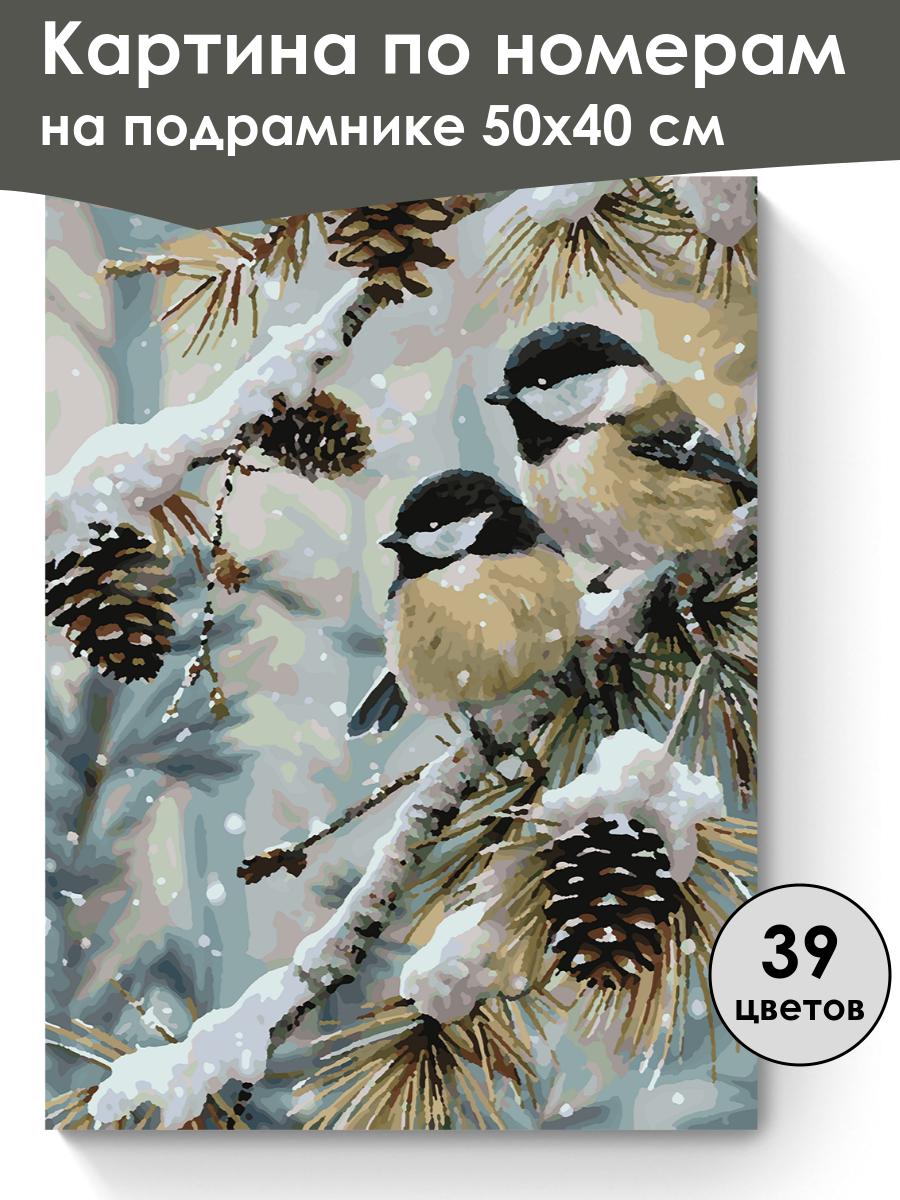 Картина по номерам
на подрамнике 50х40 см

39
цветов