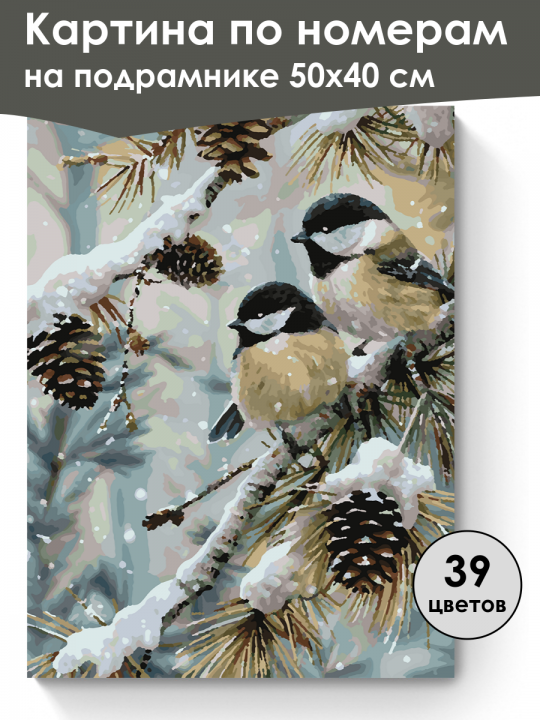 Картина по номерам на подрамнике 50х40 см

39 цветов