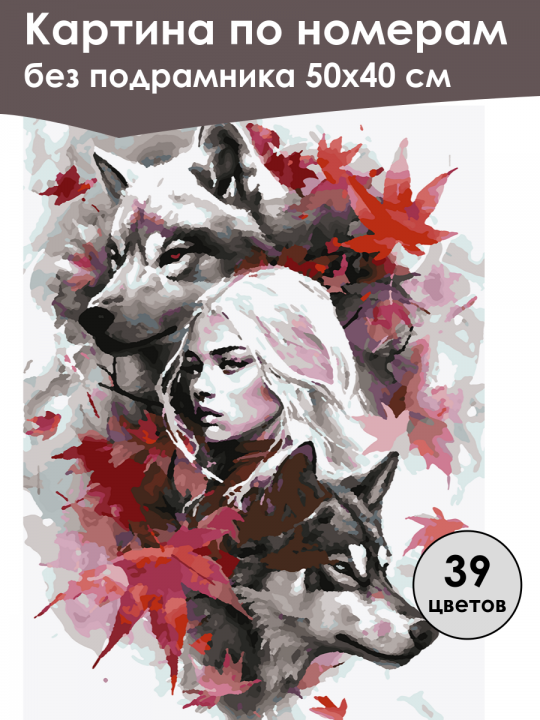 Картина по номерам
без подрамника 50х40 см

39
цветов