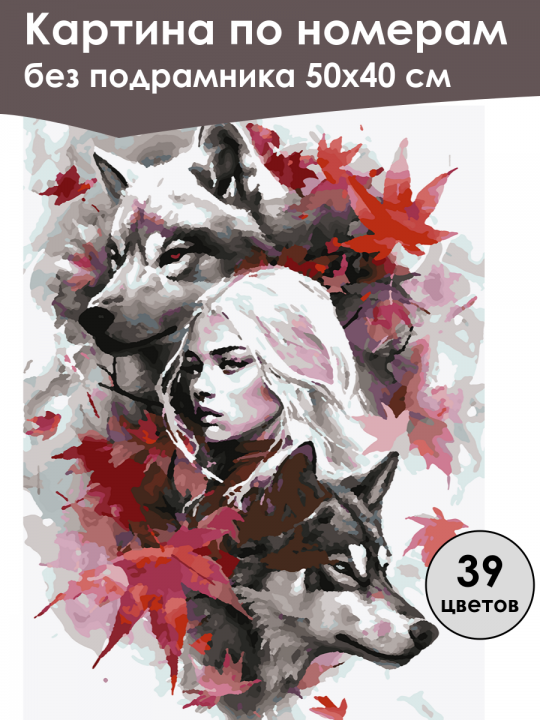 Картина по номерам
без подрамника 50х40 см

39
цветов