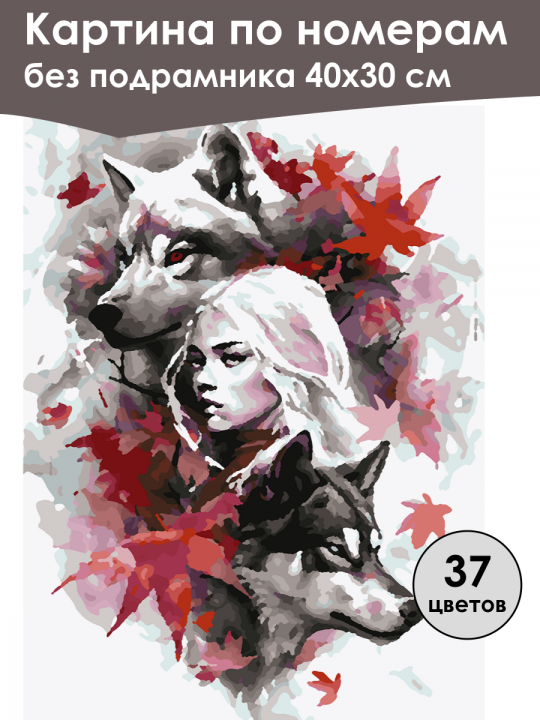 Картина по номерам
без подрамника 40х30 см

37
цветов