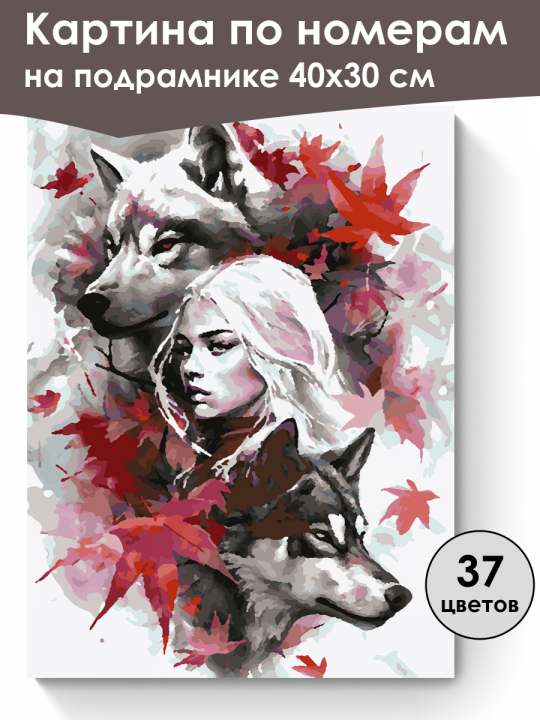 Картина по номерам
на подрамнике 40х30 см

37
цветов