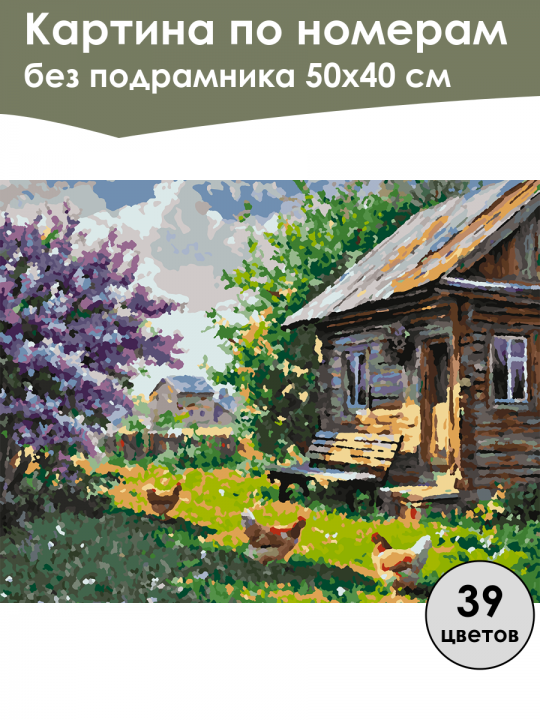 Картина по номерам
без подрамника 50х40 см

39
цветов