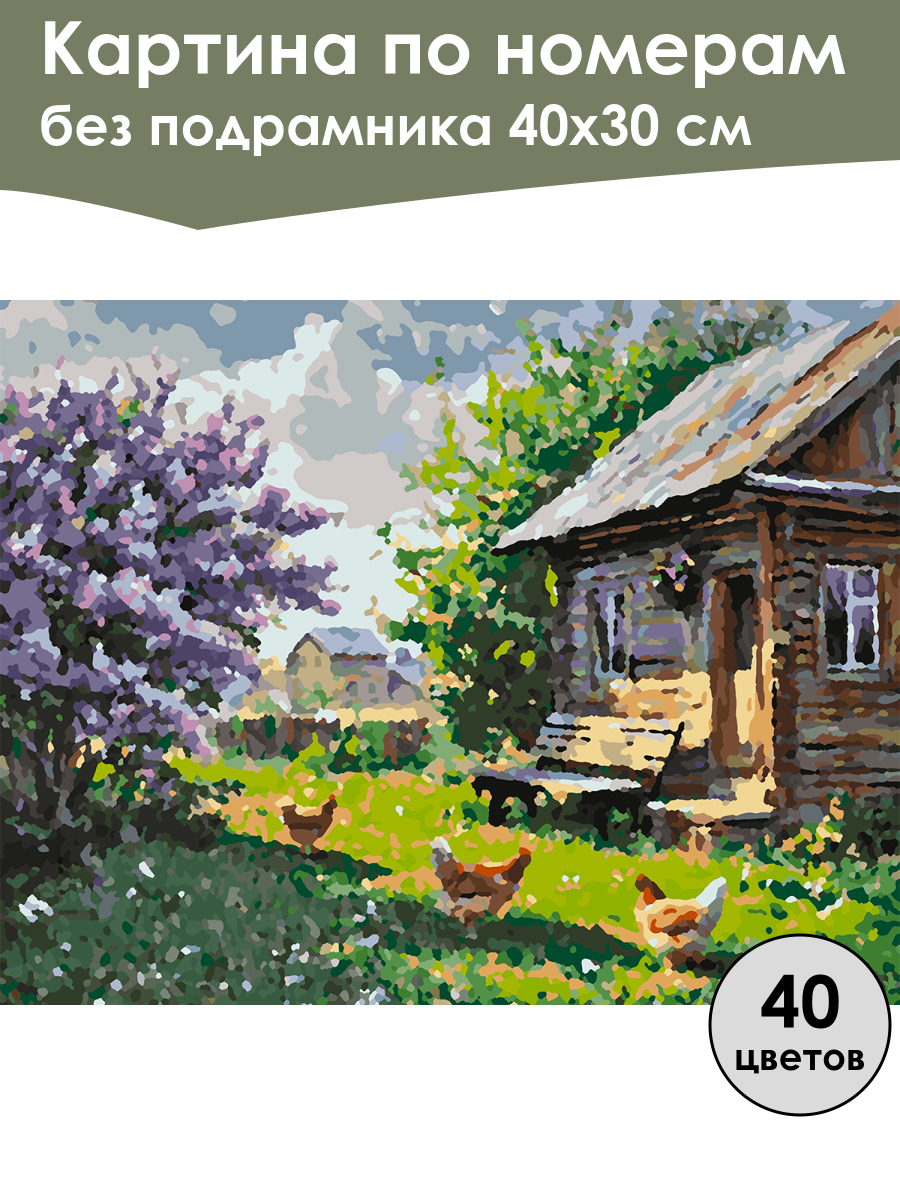 Картина по номерам
без подрамника 40х30 см

40
цветов