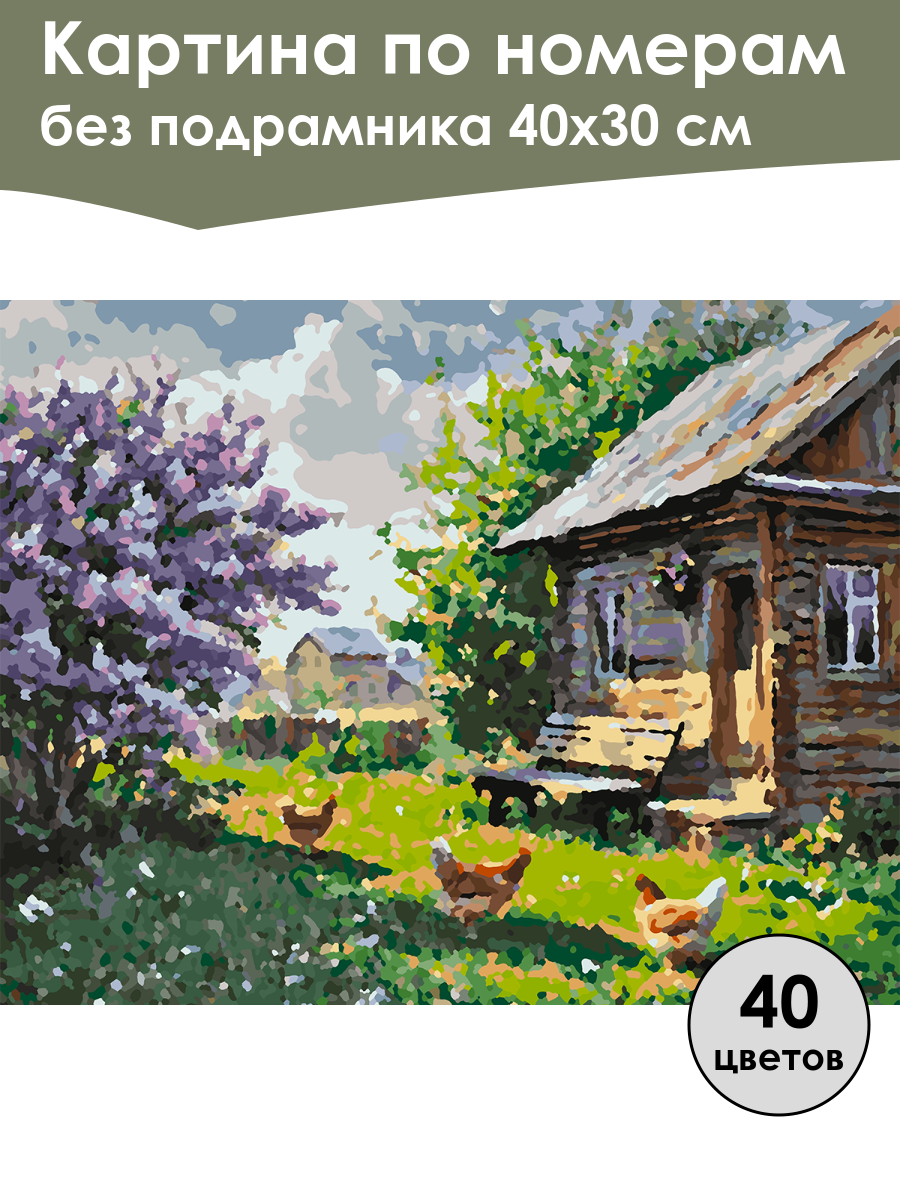 Картина по номерам
без подрамника 40х30 см

40
цветов