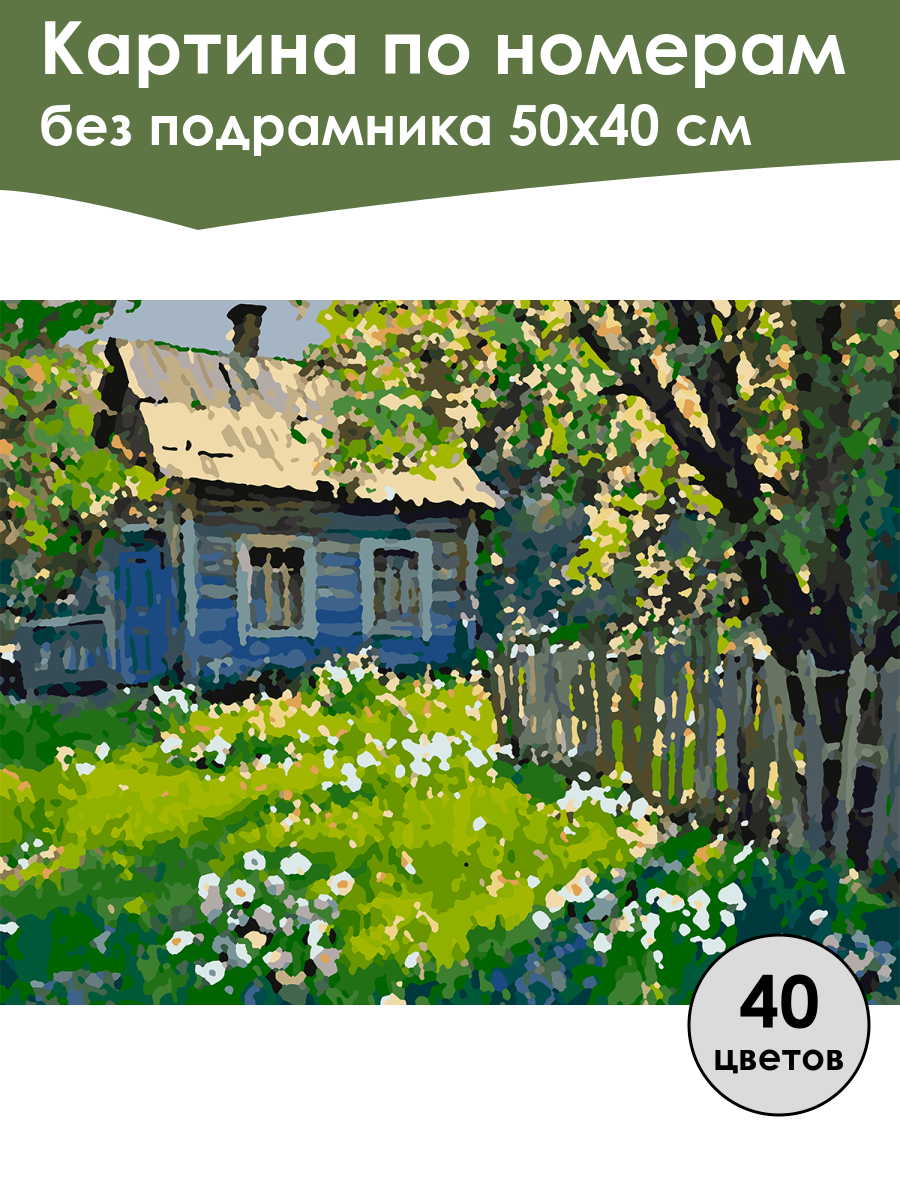 Картина по номерам
без подрамника 50х40 см

40
цветов