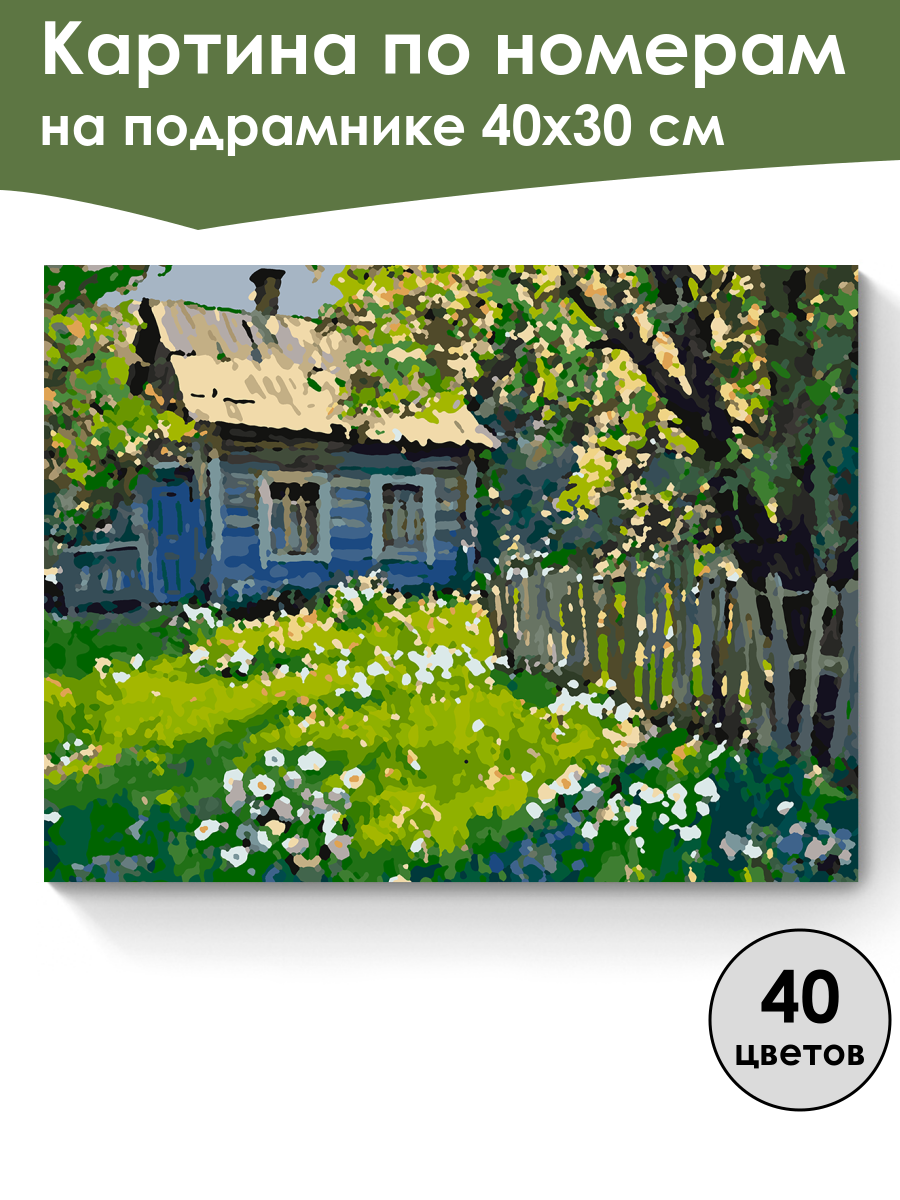 Картина по номерам
на подрамнике 40х30 см

40
цветов