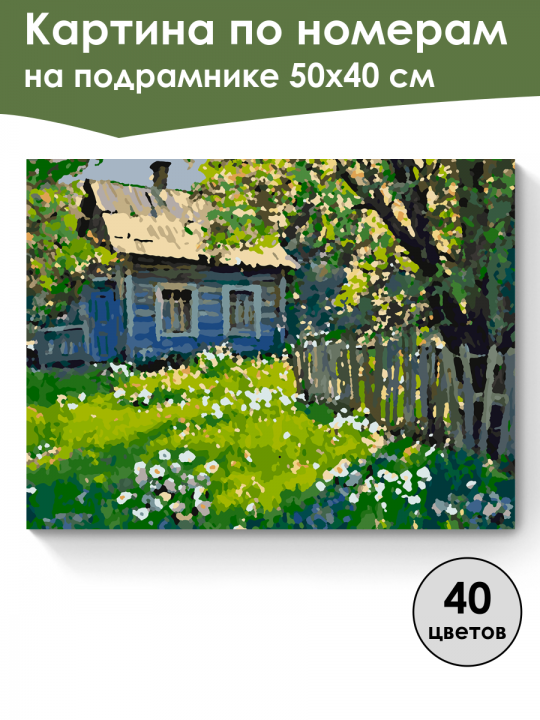 Картина по номерам
на подрамнике 50х40 см

40
цветов