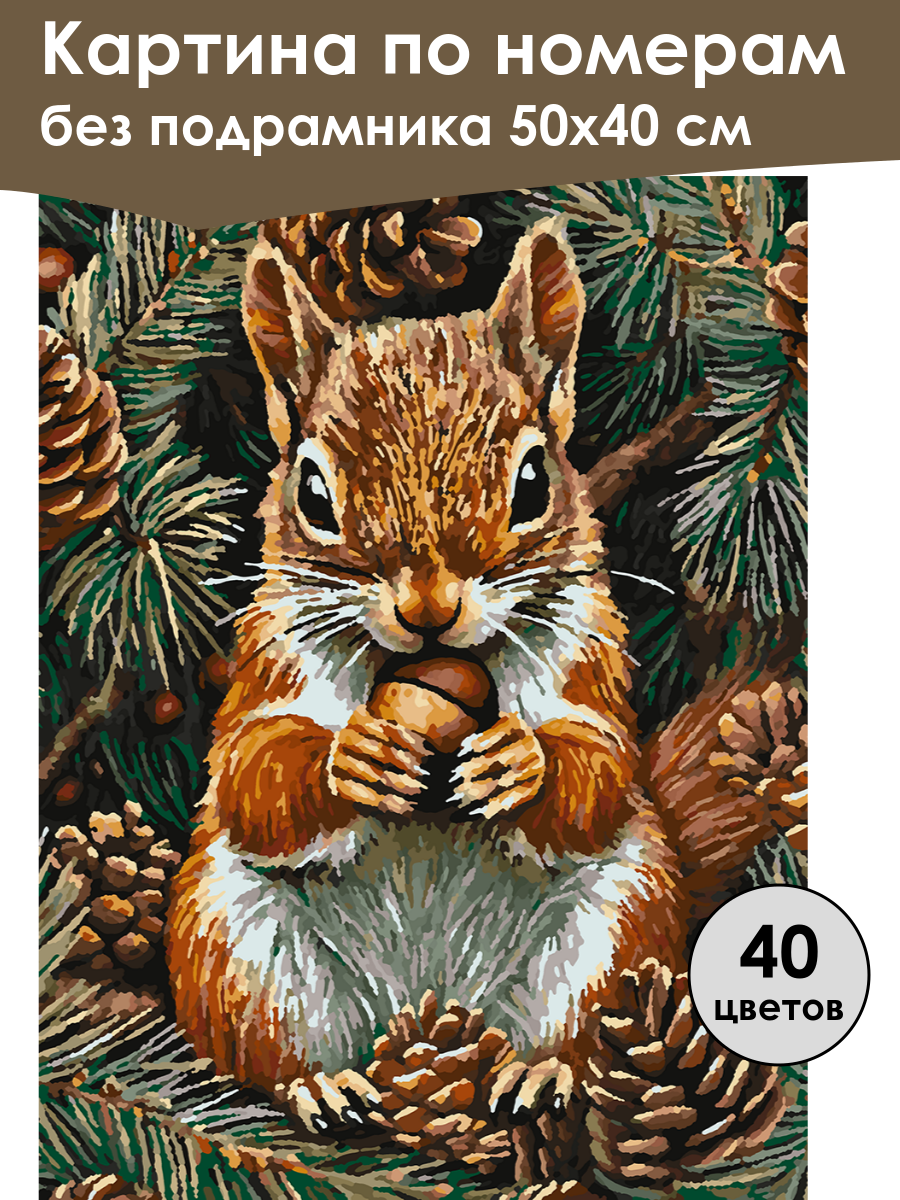 Картина по номерам
без подрамника 50х40 см

40
цветов