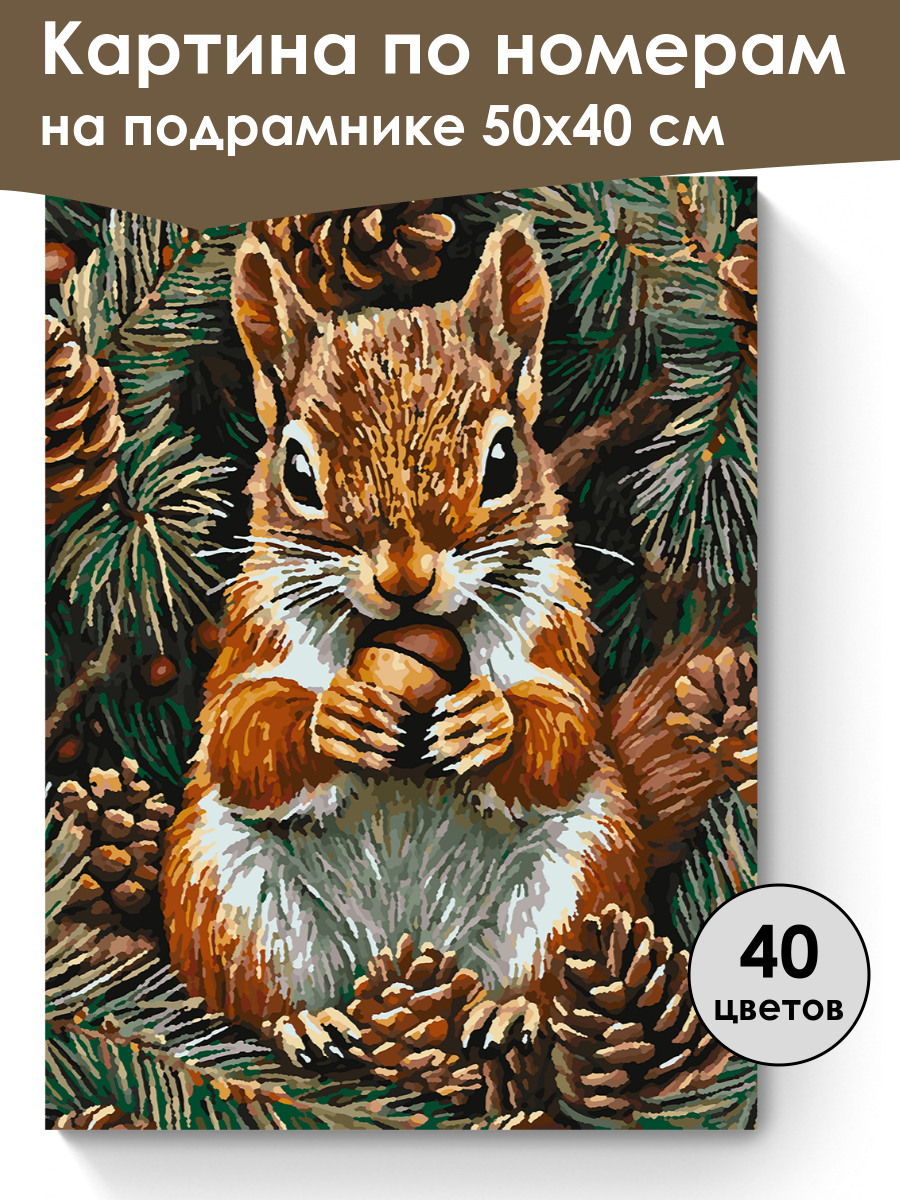 Картина по номерам
на подрамнике 50х40 см

40
цветов