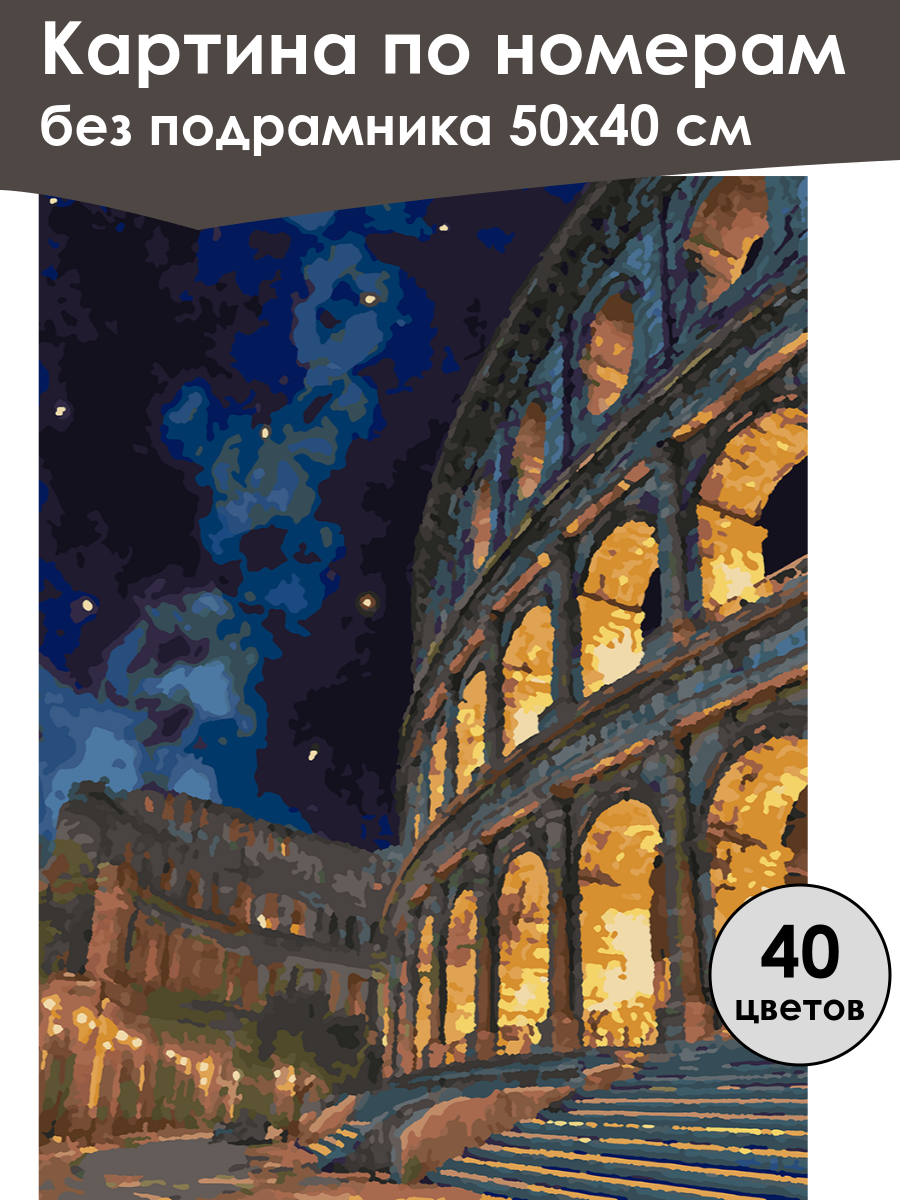 Картина по номерам
без подрамника 50х40 см

40
цветов