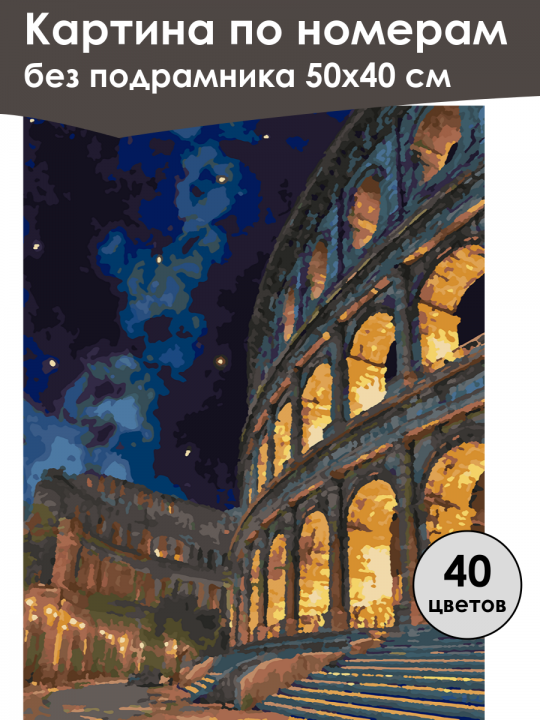 Картина по номерам
без подрамника 50х40 см

40
цветов