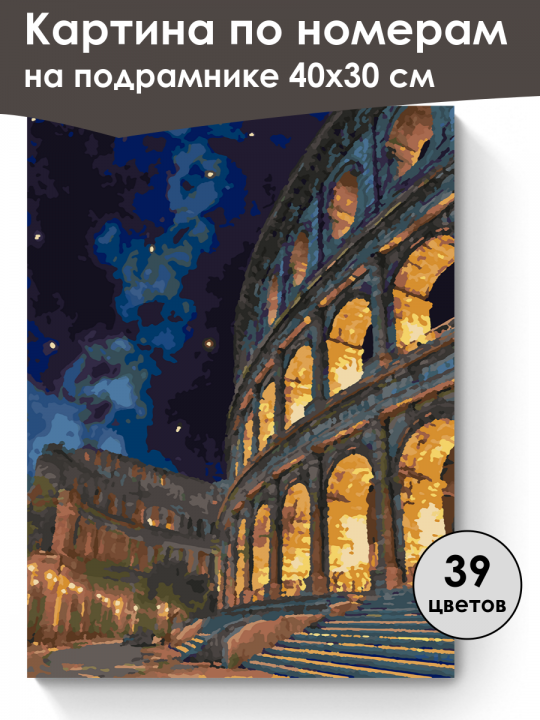 Картина по номерам
на подрамнике 40х30 см

39
цветов